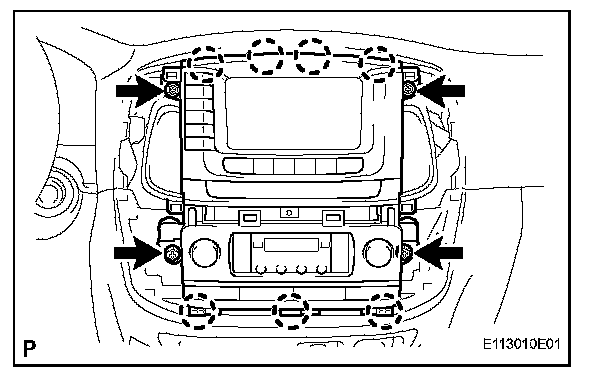 P

E113010E01