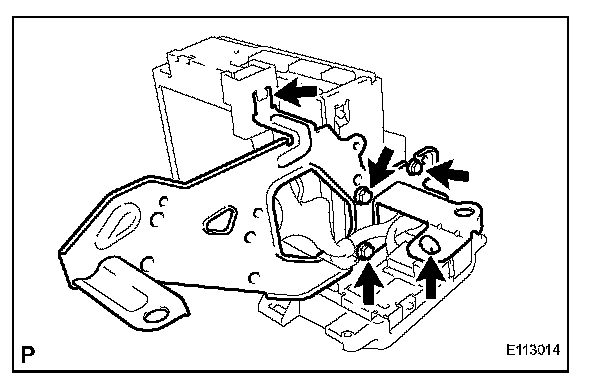 P

E113014