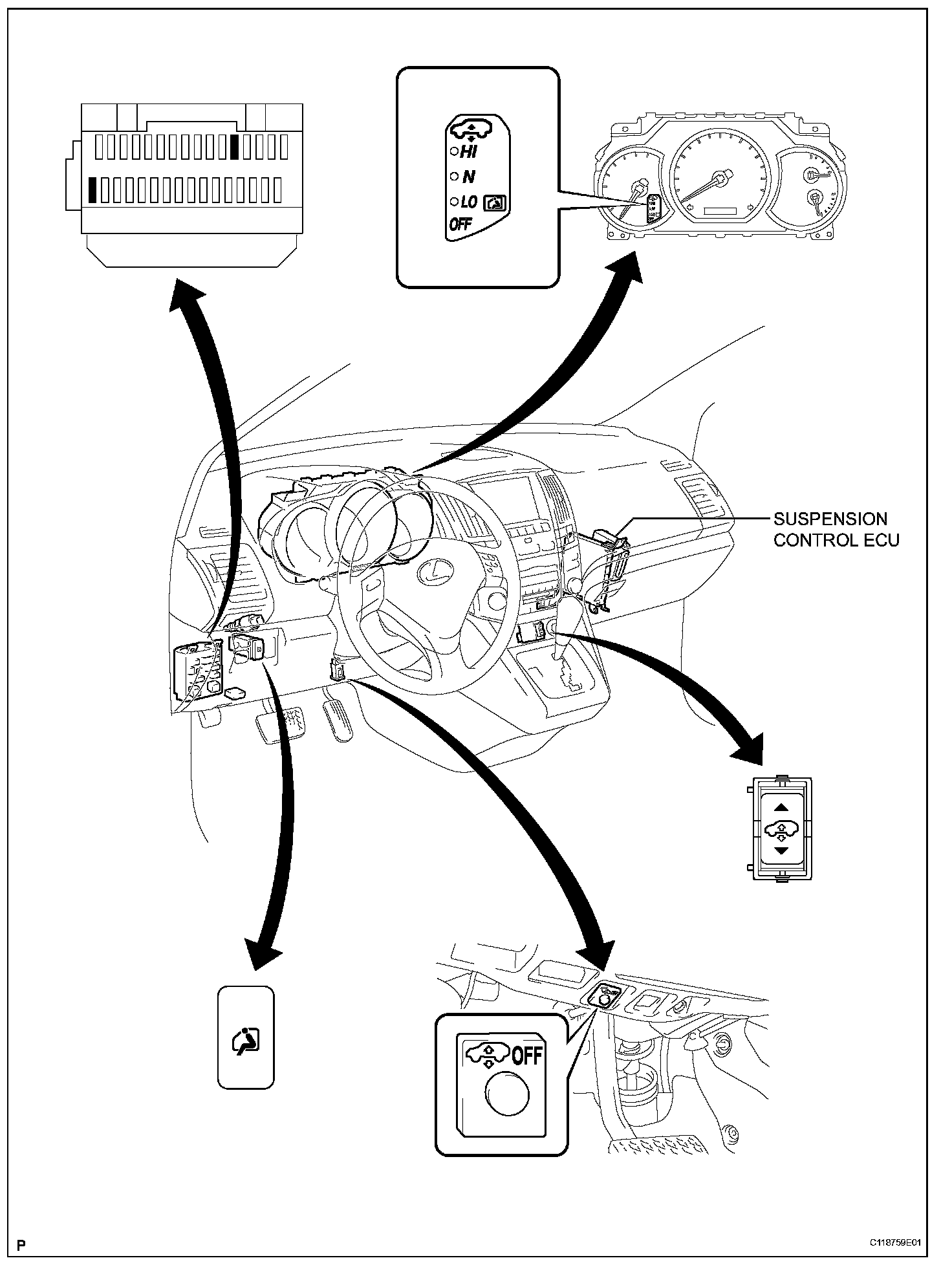 HI
N
LO
OFF

SUSPENSION CONTROL ECU

OFF

P

C118759E01