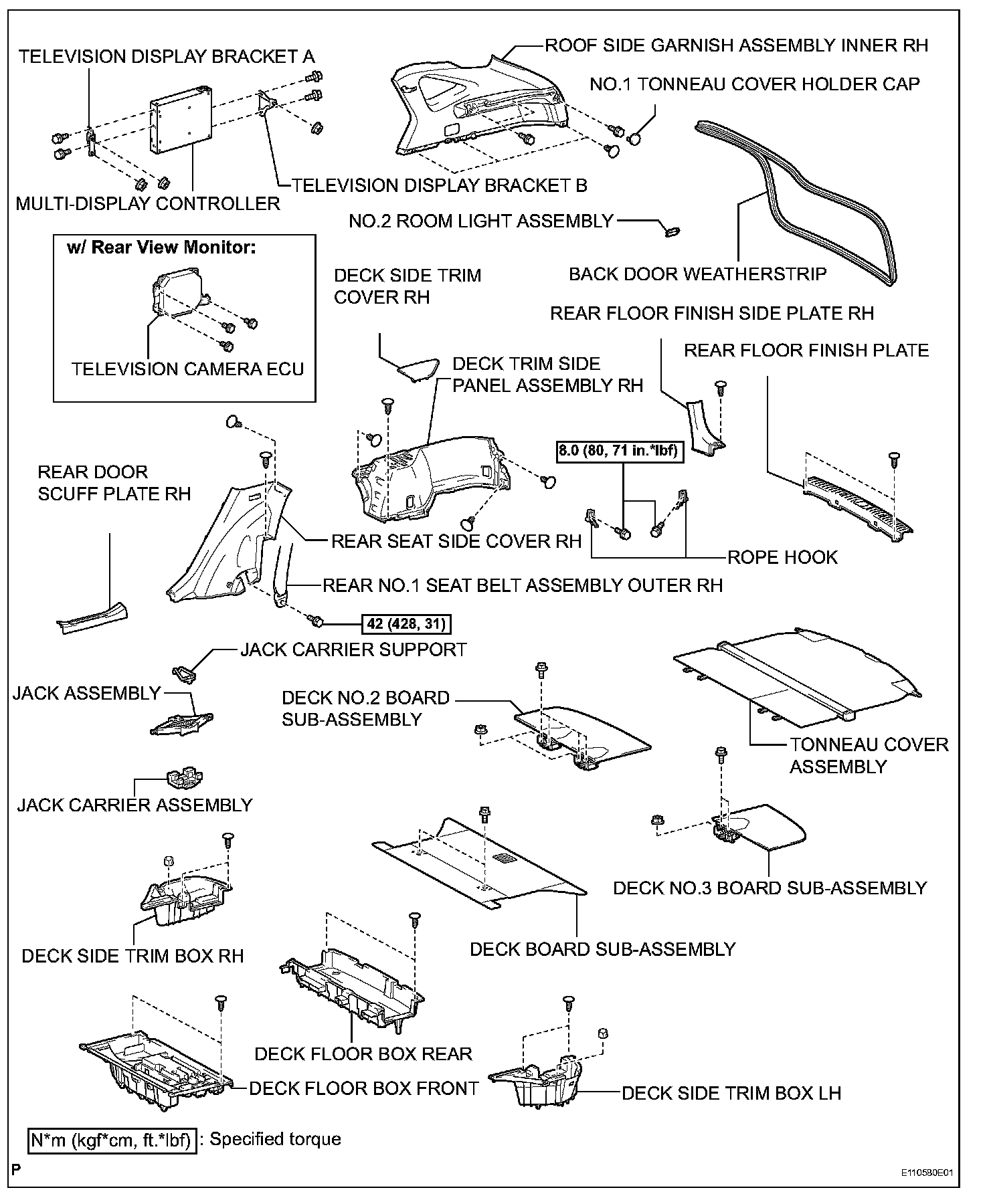 TELEVISION DISPLAY BRACKET A

ROOF SIDE GARNISH ASSEMBLY INNER RH

NO.1 TONNEAU COVER HOLDER CAP

TELEVISION DISPLAY BRACKET B

MULTI-DISPLAY CONTROLLER

NO.2 ROOM LIGHT ASSEMBLY

w/ Rear View Monitor:

TELEVISION CAMERA ECU

DECK SIDE TRIM COVER RH

BACK DOOR WEATHERSTRIP

REAR FLOOR FINISH SIDE PLATE RH

REAR FLOOR FINISH PLATE

DECK TRIM SIDE PANEL ASSEMBLY RH

8.0 (80, 71 in.*lbf)

REAR DOOR SCUFF PLATE RH

REAR SEAT SIDE COVER RH

ROPE HOOK

REAR NO.1 SEAT BELT ASSEMBLY OUTER RH

42 (428, 31)

JACK CARRIER SUPPORT

JACK ASSEMBLY

DECK NO.2 BOARD SUB-ASSEMBLY

TONNEAU COVER ASSEMBLY

JACK CARRIER ASSEMBLY

DECK NO.3 BOARD SUB-ASSEMBLY

DECK SIDE TRIM BOX RH

DECK BOARD SUB-ASSEMBLY

DECK FLOOR BOX REAR

DECK FLOOR BOX FRONT

DECK SIDE TRIM BOX LH

N*m (kgf*cm, ft.*lbf) : Specified torque

P

E110580E01