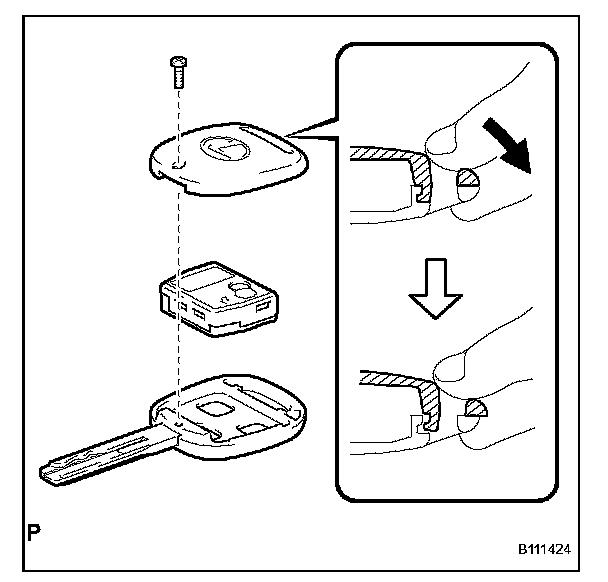 P

B111424