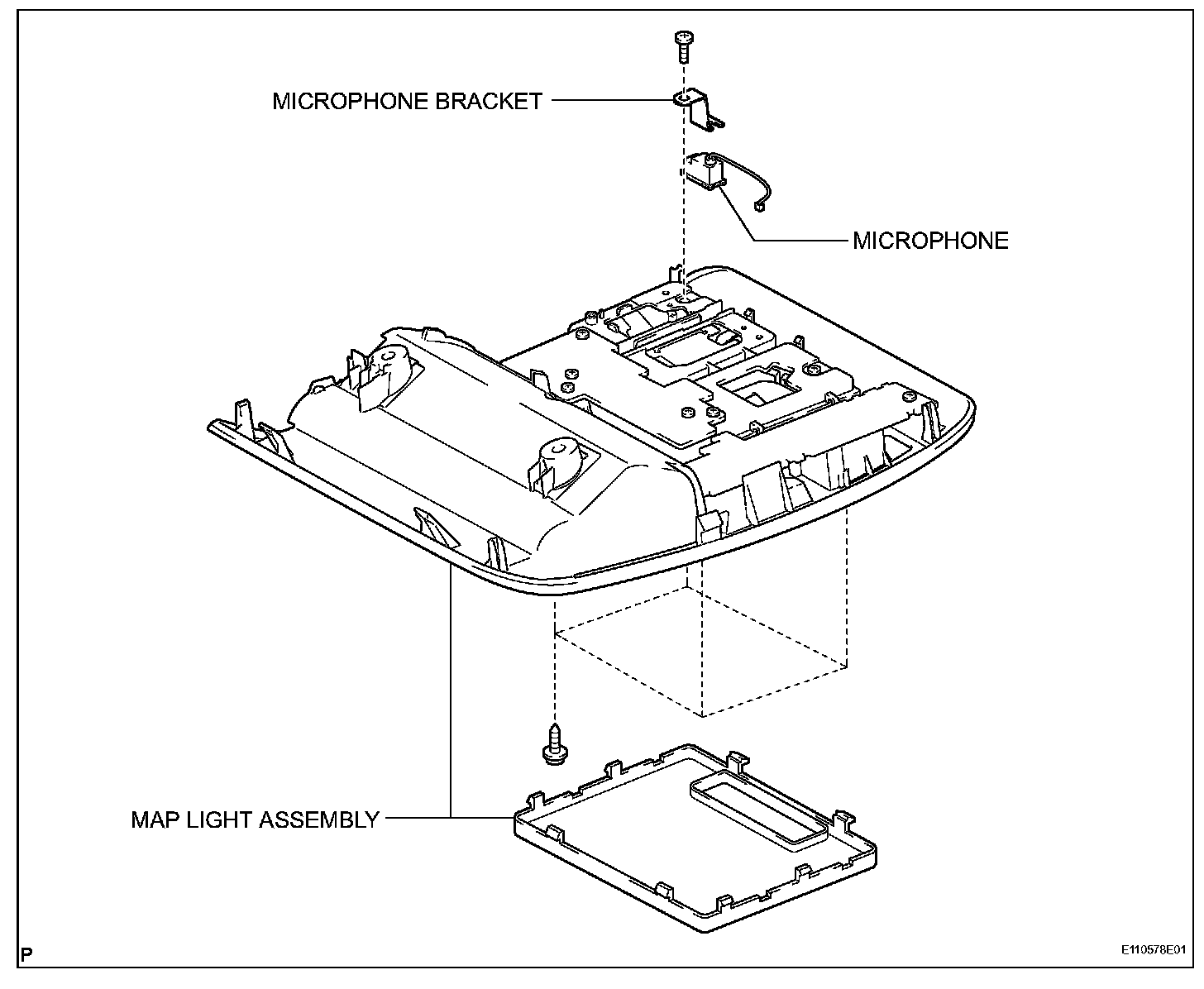 MICROPHONE BRACKET

MICROPHONE

MAP LIGHT ASSEMBLY

P

E110578E01