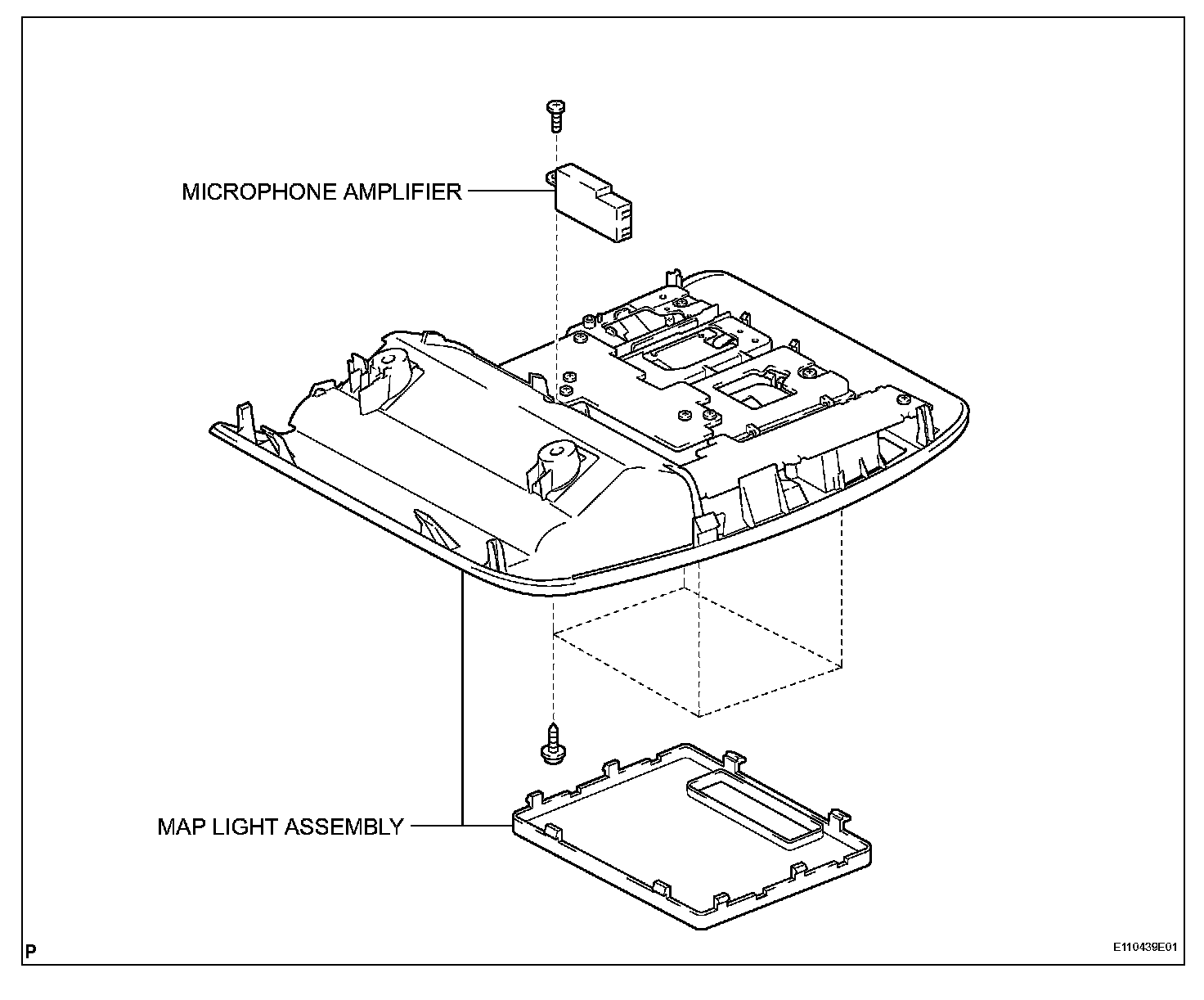 MICROPHONE AMPLIFIER

MAP LIGHT ASSEMBLY

P

E110439E01