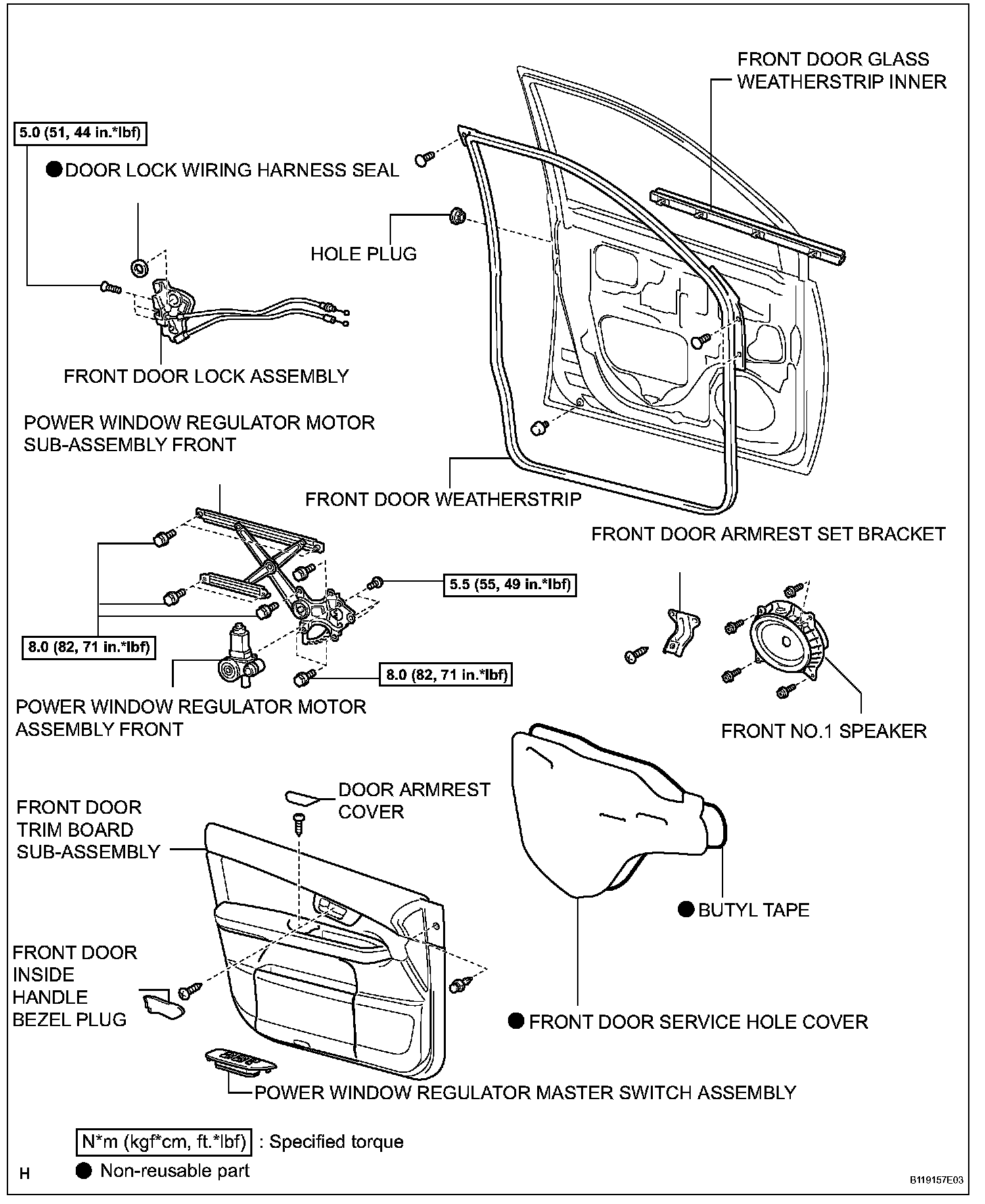 FRONT DOOR GLASS WEATHERSTRIP INNER

5.0 (51, 44 in.*lbf)

● DOOR LOCK WIRING HARNESS SEAL

HOLE PLUG

FRONT DOOR LOCK ASSEMBLY

POWER WINDOW REGULATOR MOTOR SUB-ASSEMBLY FRONT

FRONT DOOR WEATHERSTRIP

FRONT DOOR ARMREST SET BRACKET

5.5 (55, 49 in.*lbf)

8.0 (82, 71 in.*lbf)

8.0 (82, 71 in.*lbf)

POWER WINDOW REGULATOR MOTOR ASSEMBLY FRONT

FRONT NO.1 SPEAKER

DOOR ARMREST COVER

FRONT DOOR TRIM BOARD SUB-ASSEMBLY

● BUTYL TAPE

FRONT DOOR INSIDE HANDLE BEZEL PLUG

● FRONT DOOR SERVICE HOLE COVER

POWER WINDOW REGULATOR MASTER SWITCH ASSEMBLY

N*m (kgf*cm, ft.*lbf) : Specified torque

● Non-reusable part

H

B119157E03