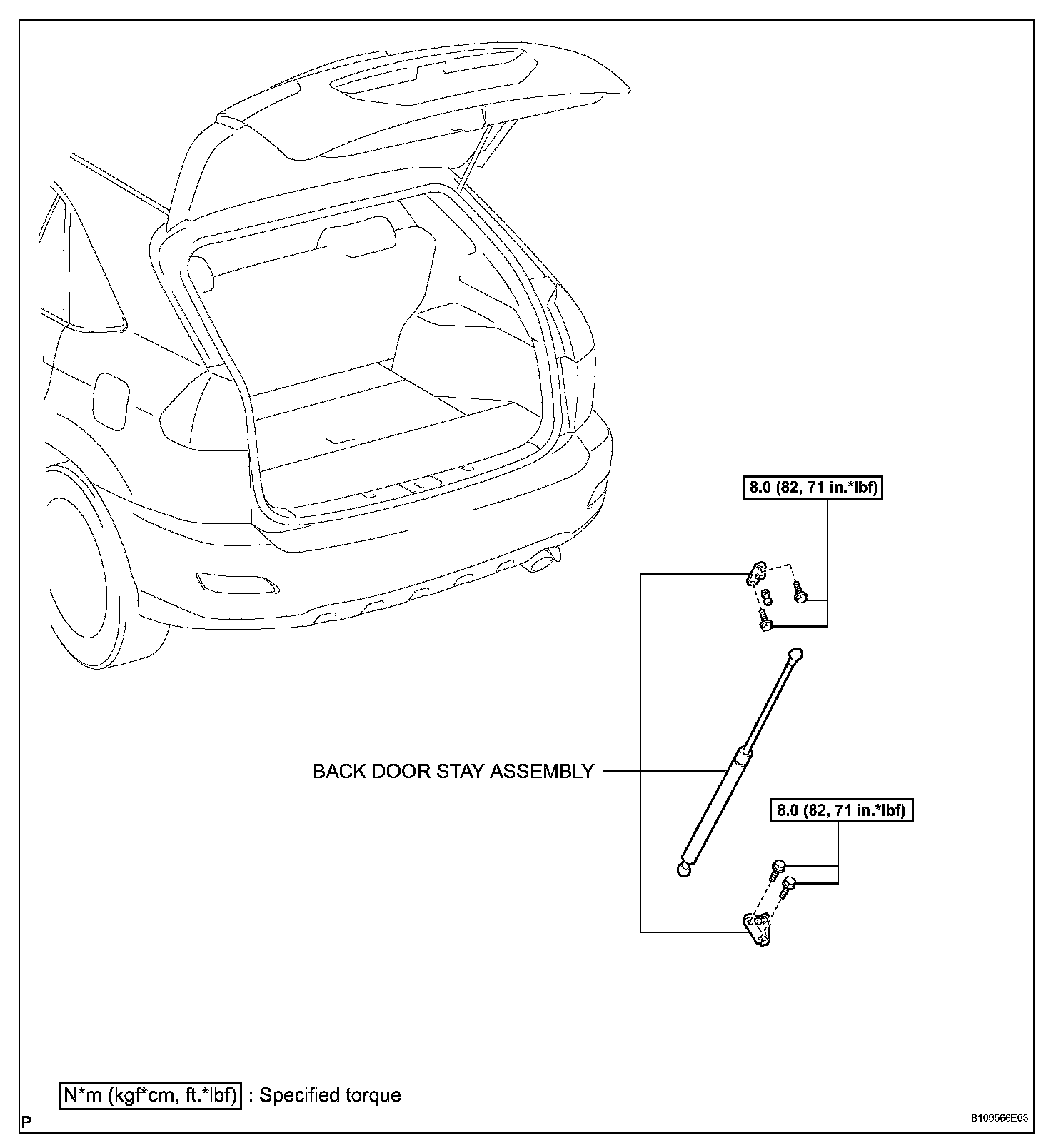 8.0 (82, 71 in.*lbf)

BACK DOOR STAY ASSEMBLY

8.0 (82, 71 in.*lbf)

N*m (kgf*cm, ft.*lbf) : Specified torque

P

B109566E03