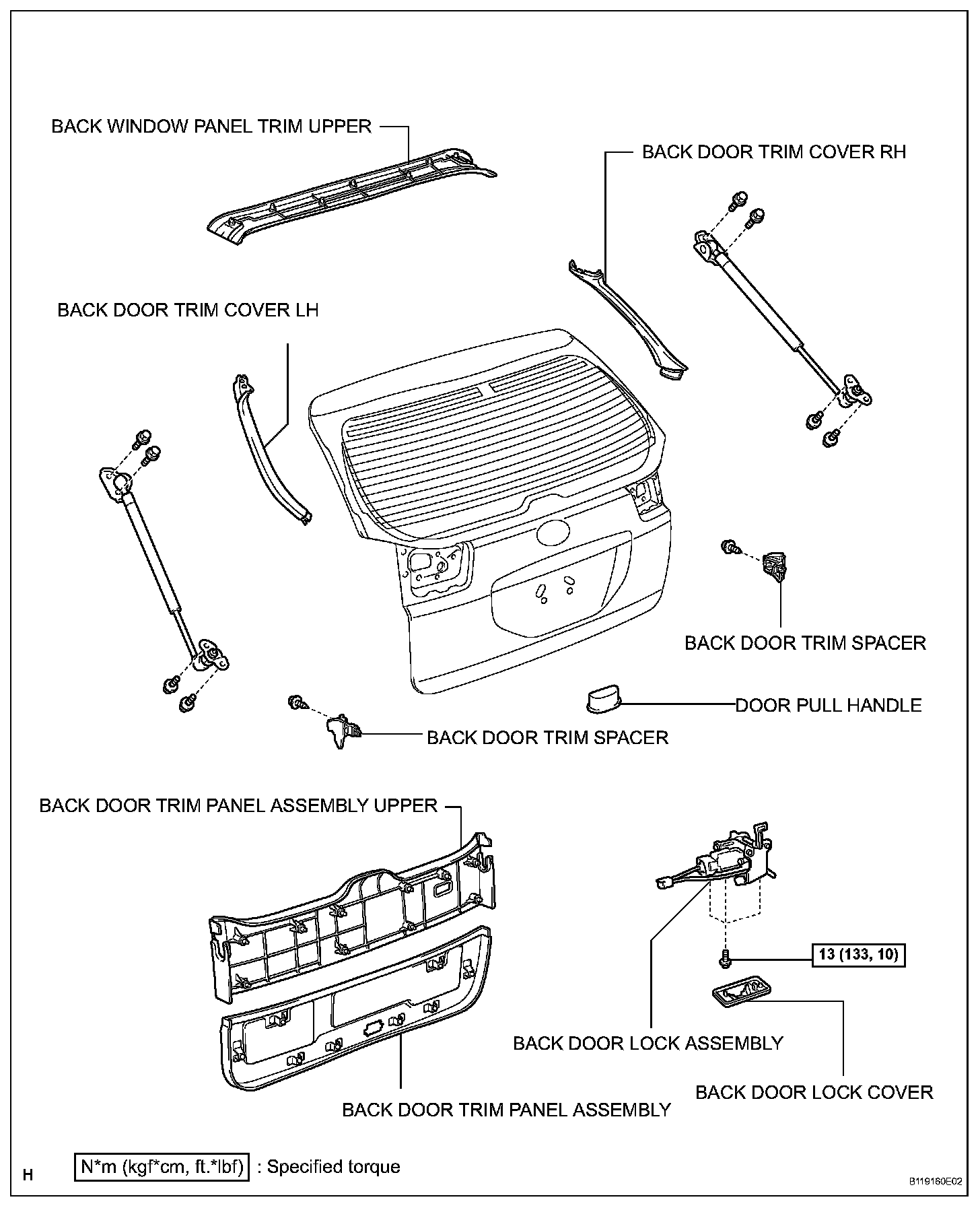 BACK WINDOW PANEL TRIM UPPER

BACK DOOR TRIM COVER RH

BACK DOOR TRIM COVER LH

BACK DOOR TRIM SPACER

DOOR PULL HANDLE

BACK DOOR TRIM SPACER

BACK DOOR TRIM PANEL ASSEMBLY UPPER

13 (133, 10)

BACK DOOR LOCK ASSEMBLY

BACK DOOR LOCK COVER

BACK DOOR TRIM PANEL ASSEMBLY

H

N*m (kgf*cm, ft.*lbf) : Specified torque

B119160E02