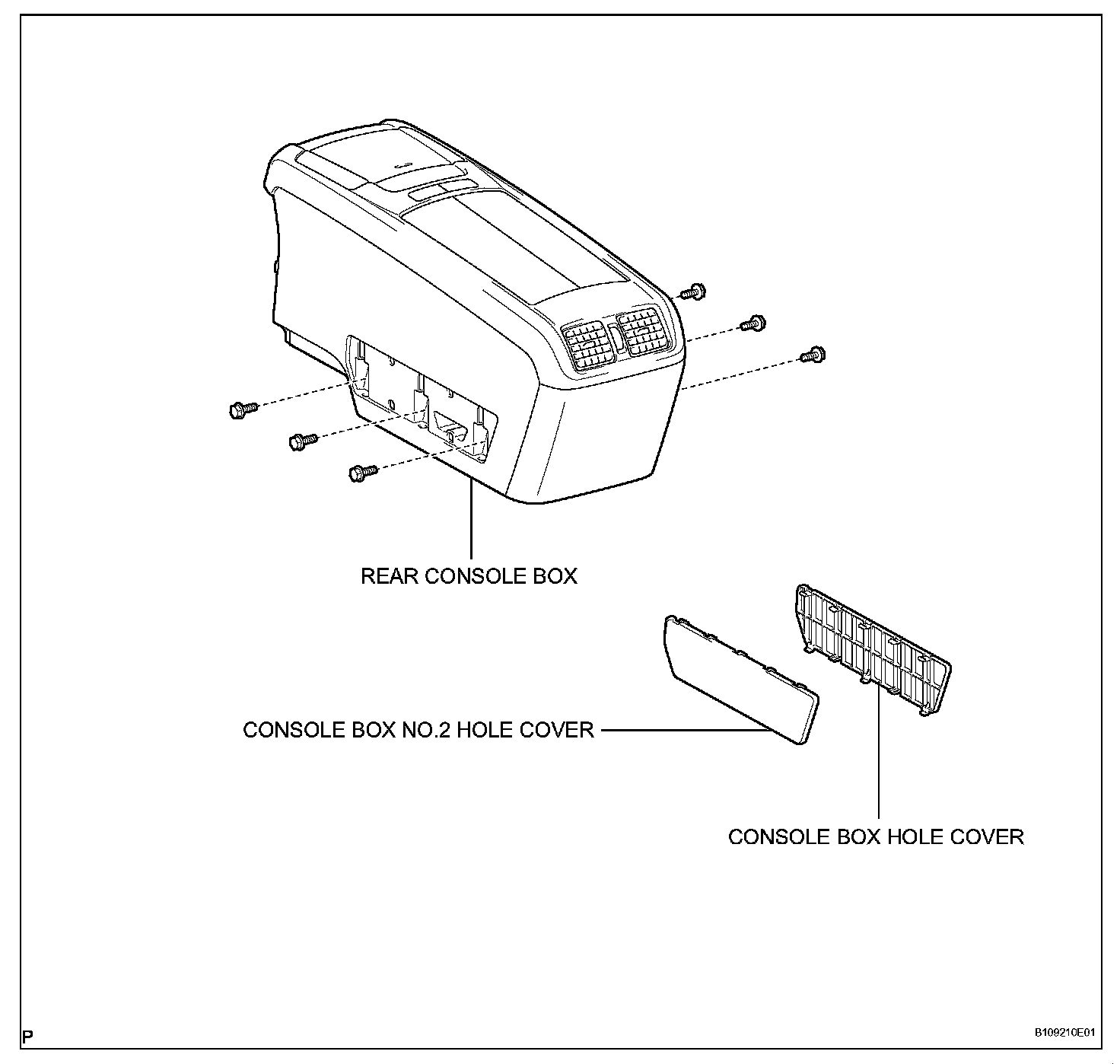 REAR CONSOLE BOX

CONSOLE BOX NO.2 HOLE COVER

CONSOLE BOX HOLE COVER

P

B109210E01