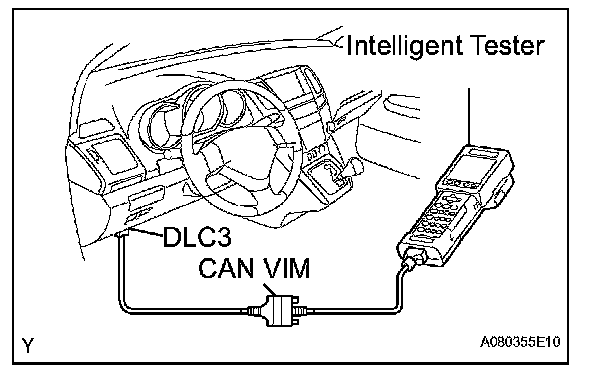 Intelligent Tester

DLC3

CAN VIM

Y

A080355E10