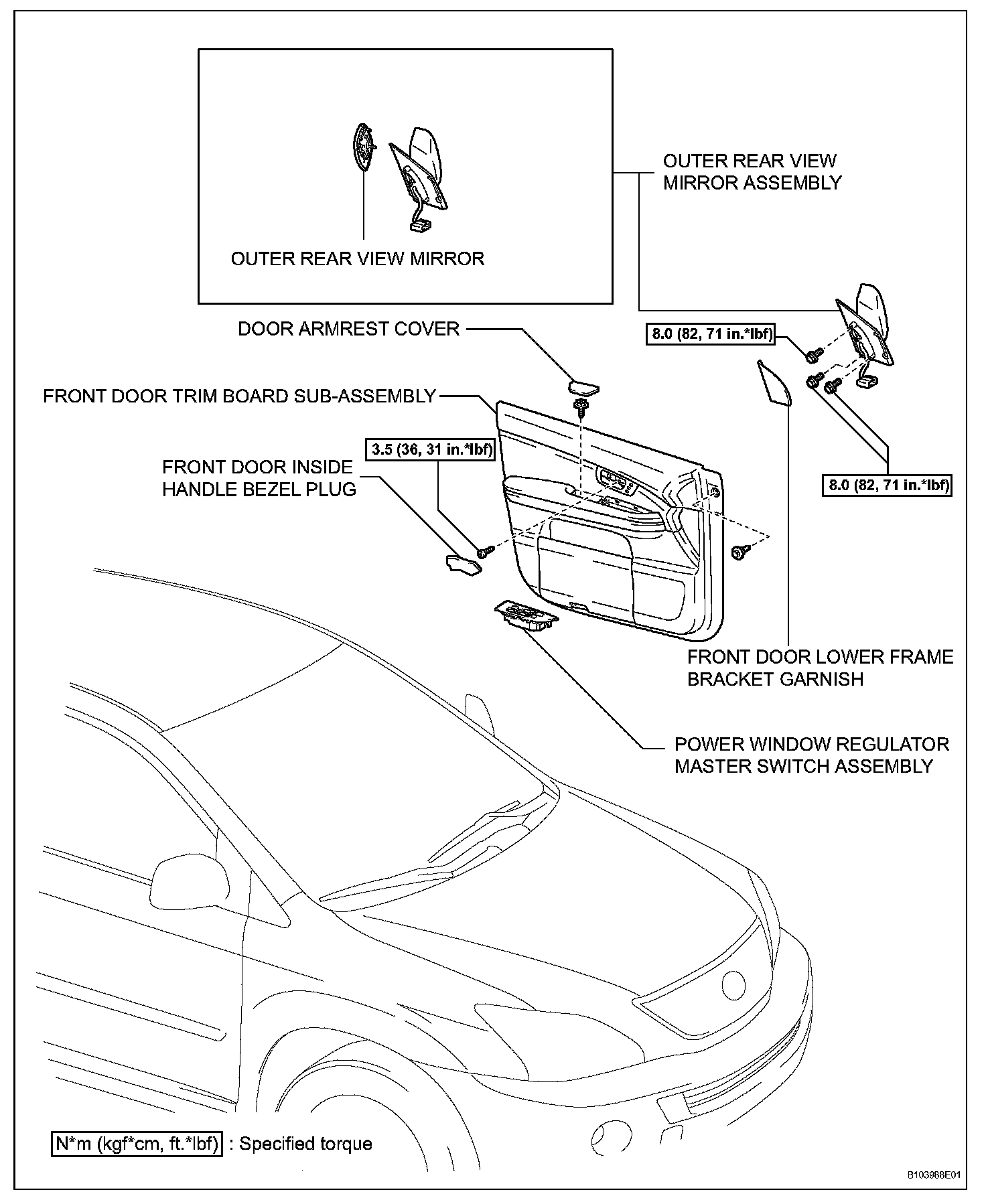 OUTER REAR VIEW MIRROR

OUTER REAR VIEW MIRROR ASSEMBLY

DOOR ARMREST COVER

8.0 (82, 71 in.*lbf)

FRONT DOOR TRIM BOARD SUB-ASSEMBLY

3.5 (36, 31 in.*lbf)

FRONT DOOR INSIDE HANDLE BEZEL PLUG

8.0 (82, 71 in.*lbf)

FRONT DOOR LOWER FRAME BRACKET GARNISH

POWER WINDOW REGULATOR MASTER SWITCH ASSEMBLY

N*m (kgf*cm, ft.*lbf) : Specified torque

B103988E01