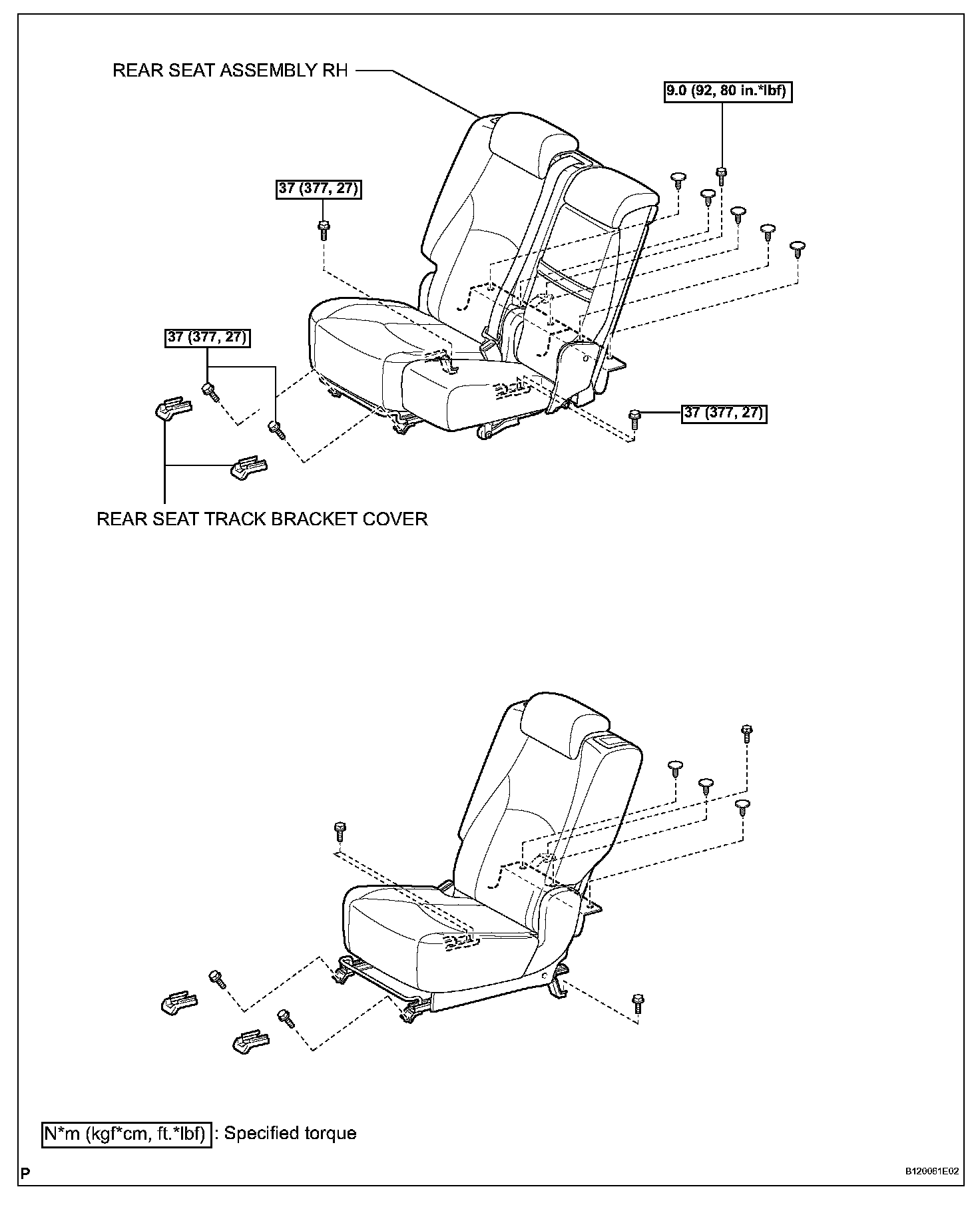 REAR SEAT ASSEMBLY RH

9.0 (92, 80 in.*lbf)

37 (377, 27)

37 (377, 27)

37 (377, 27)

REAR SEAT TRACK BRACKET COVER

N*m (kgf*cm, ft.*lbf) : Specified torque

P

B120061E02