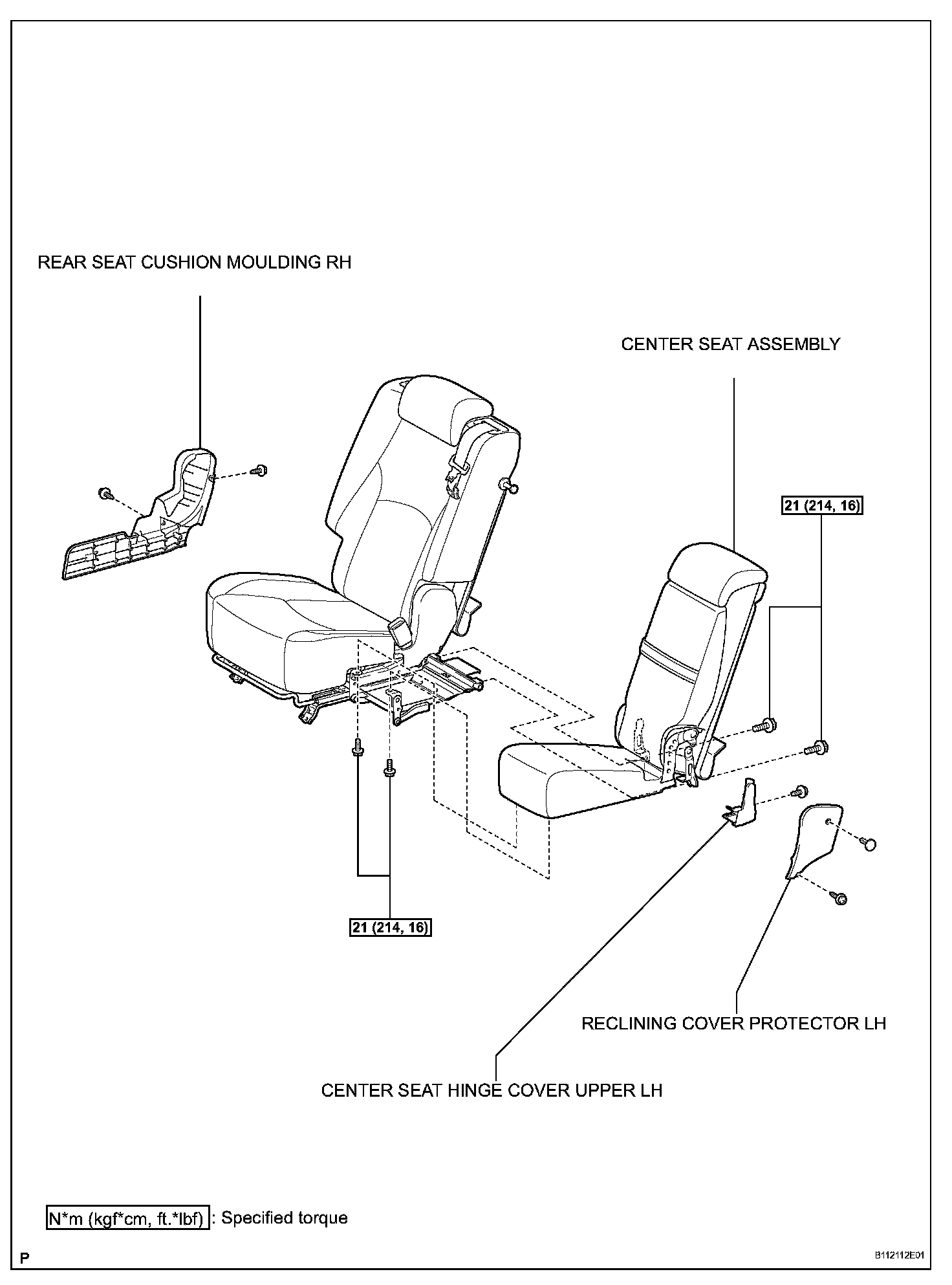 REAR SEAT CUSHION MOULDING RH

CENTER SEAT ASSEMBLY

21 (214, 16)

21 (214, 16)

RECLINING COVER PROTECTOR LH

CENTER SEAT HINGE COVER UPPER LH

N*m (kgf*cm, ft.*lbf) : Specified torque

P

B112112E01