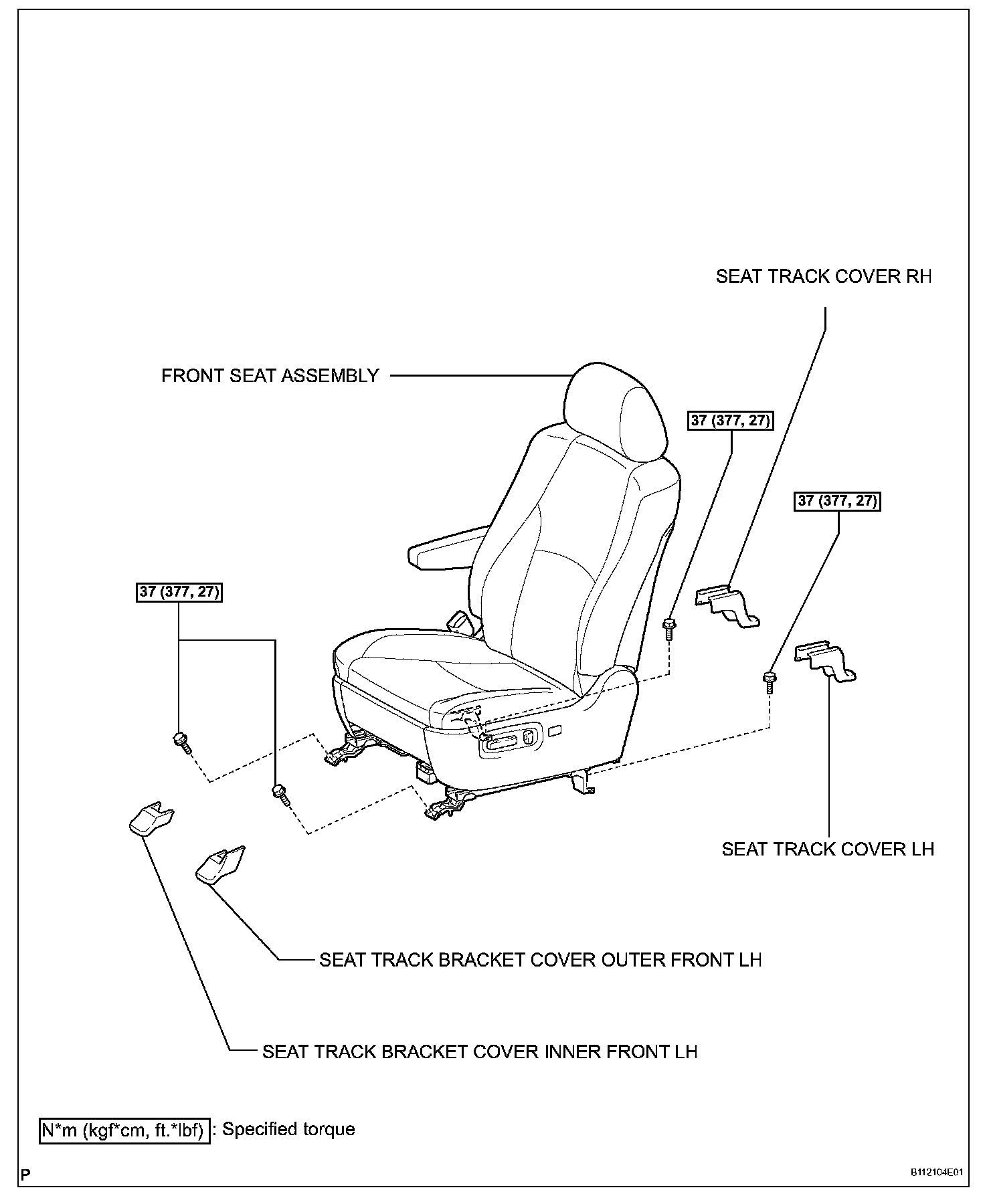 SEAT TRACK COVER RH

FRONT SEAT ASSEMBLY

37 (377, 27)

37 (377, 27)

37 (377, 27)

SEAT TRACK COVER LH

SEAT TRACK BRACKET COVER OUTER FRONT LH

SEAT TRACK BRACKET COVER INNER FRONT LH

N*m (kgf*cm, ft.*lbf) : Specified torque

P

B112104E01