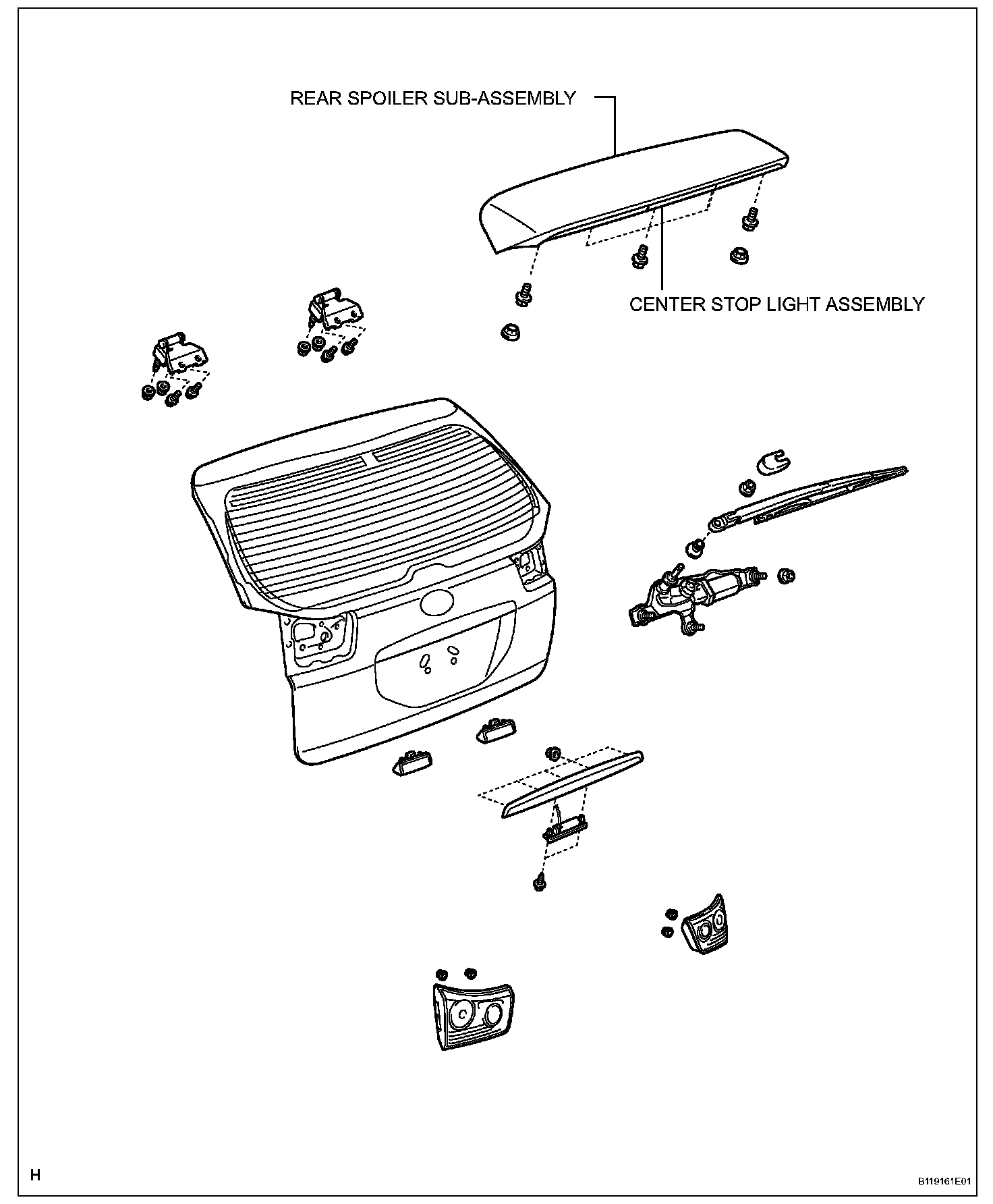 REAR SPOILER SUB-ASSEMBLY

CENTER STOP LIGHT ASSEMBLY

H

B119161E01