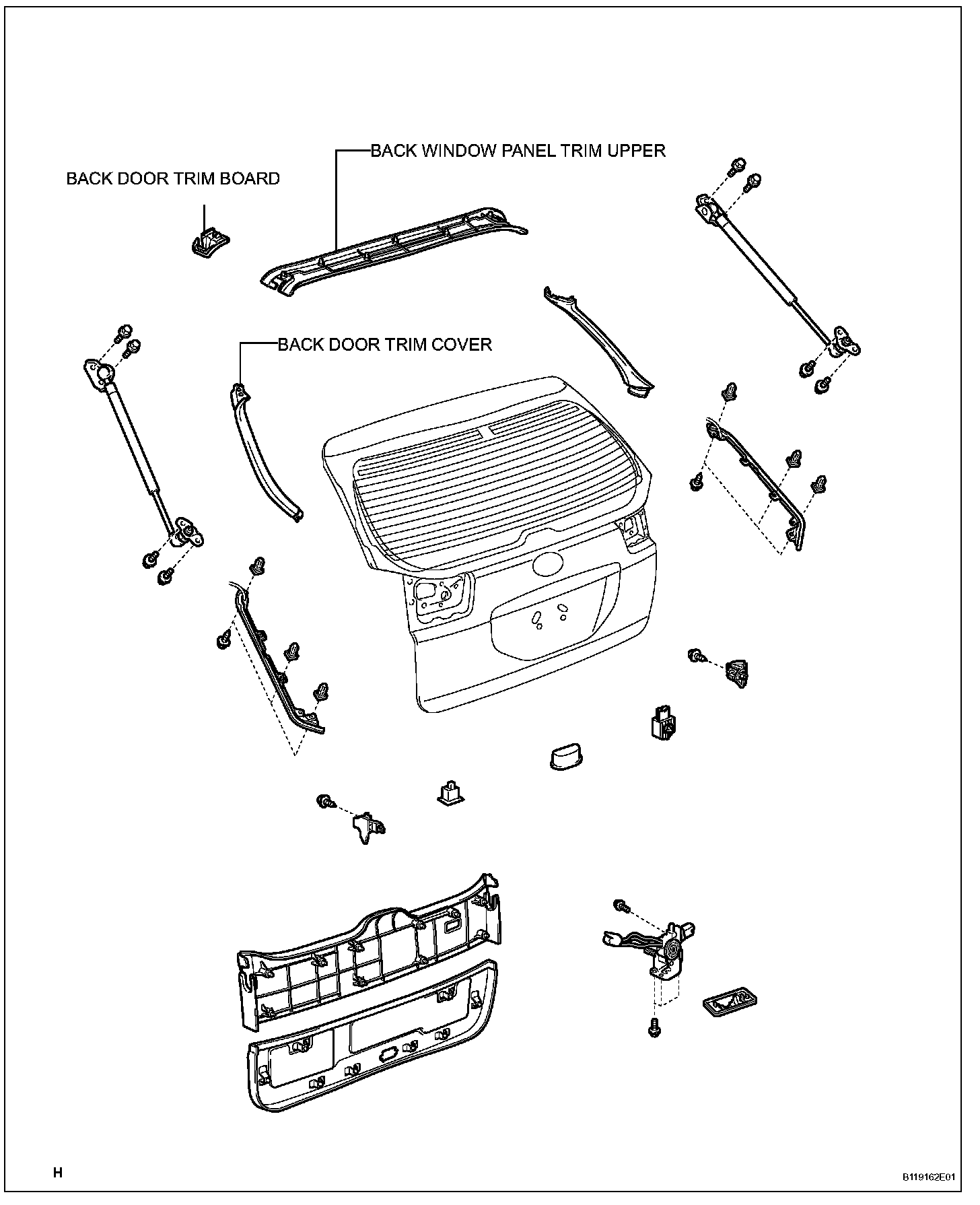 BACK WINDOW PANEL TRIM UPPER

BACK DOOR TRIM BOARD

BACK DOOR TRIM COVER

H

B119162E01