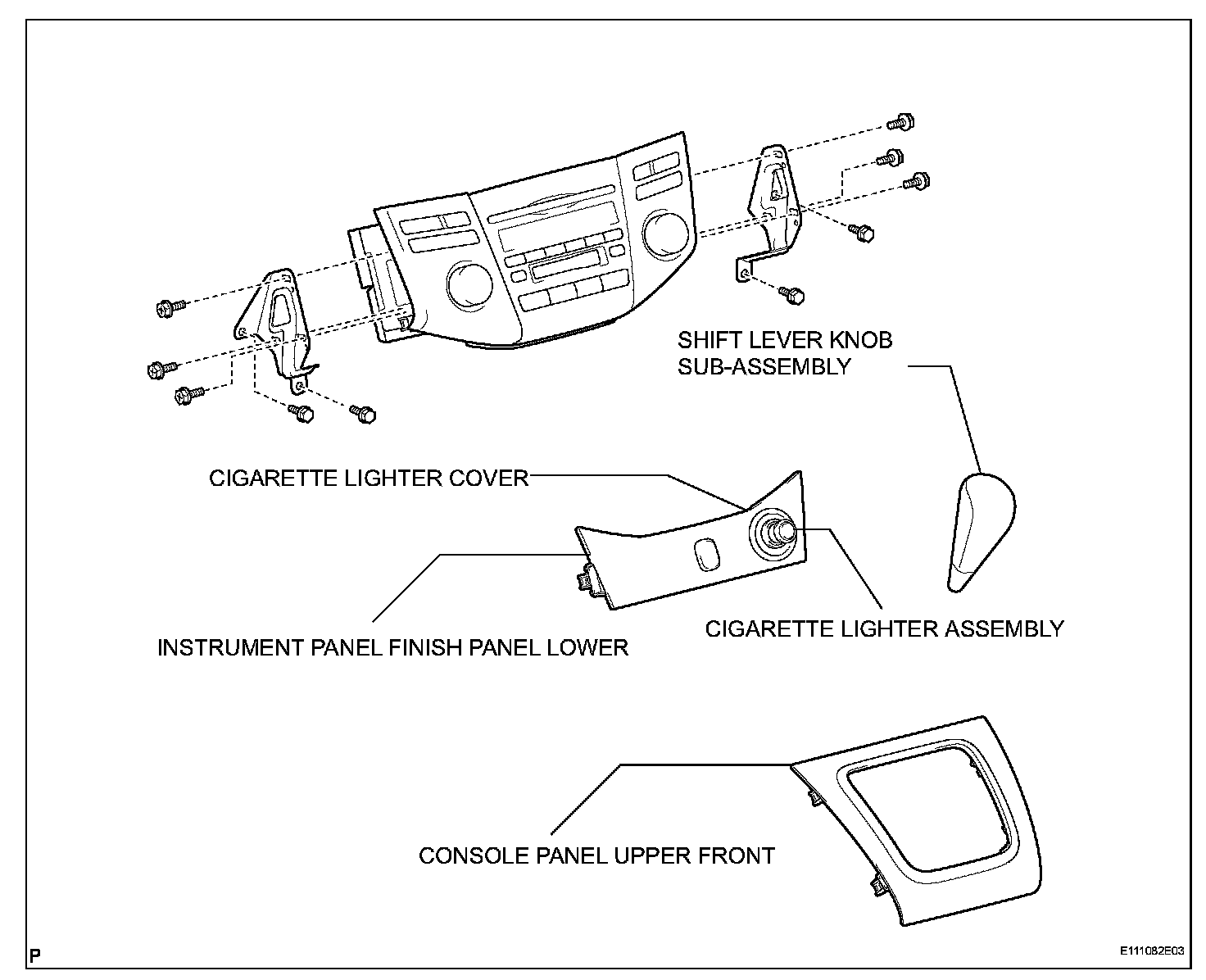 SHIFT LEVER KNOB SUB-ASSEMBLY

CIGARETTE LIGHTER COVER

CIGARETTE LIGHTER ASSEMBLY

INSTRUMENT PANEL FINISH PANEL LOWER

CONSOLE PANEL UPPER FRONT

P

E111082E03