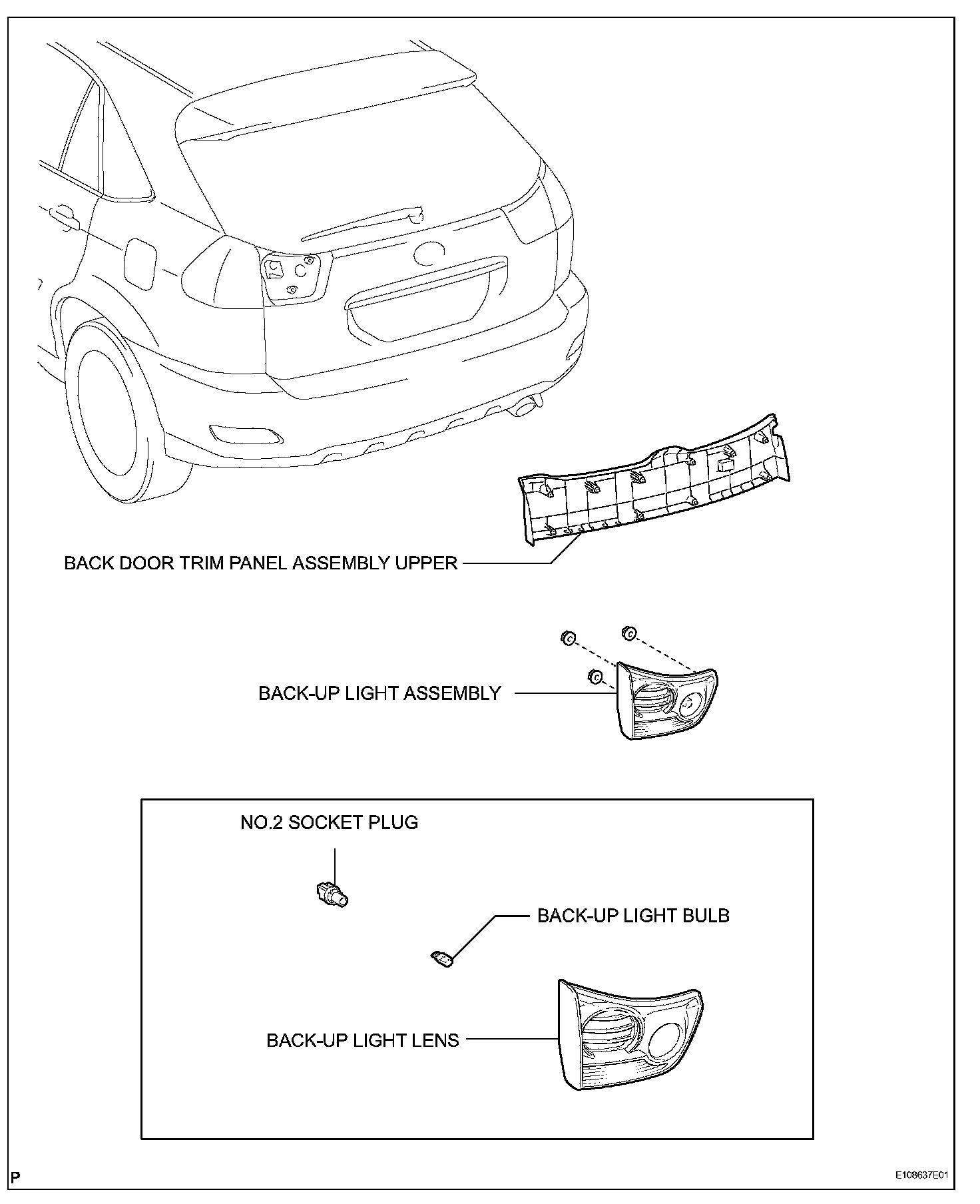 BACK DOOR TRIM PANEL ASSEMBLY UPPER

BACK-UP LIGHT ASSEMBLY

NO.2 SOCKET PLUG

BACK-UP LIGHT BULB

BACK-UP LIGHT LENS

P

E108637E01