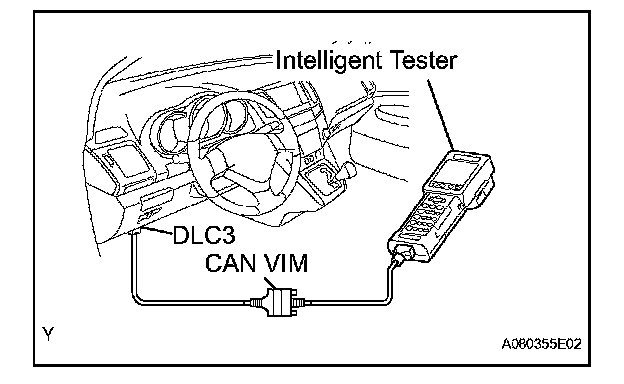 Intelligent Tester

DLC3

CAN VIM

Y

A080355E02