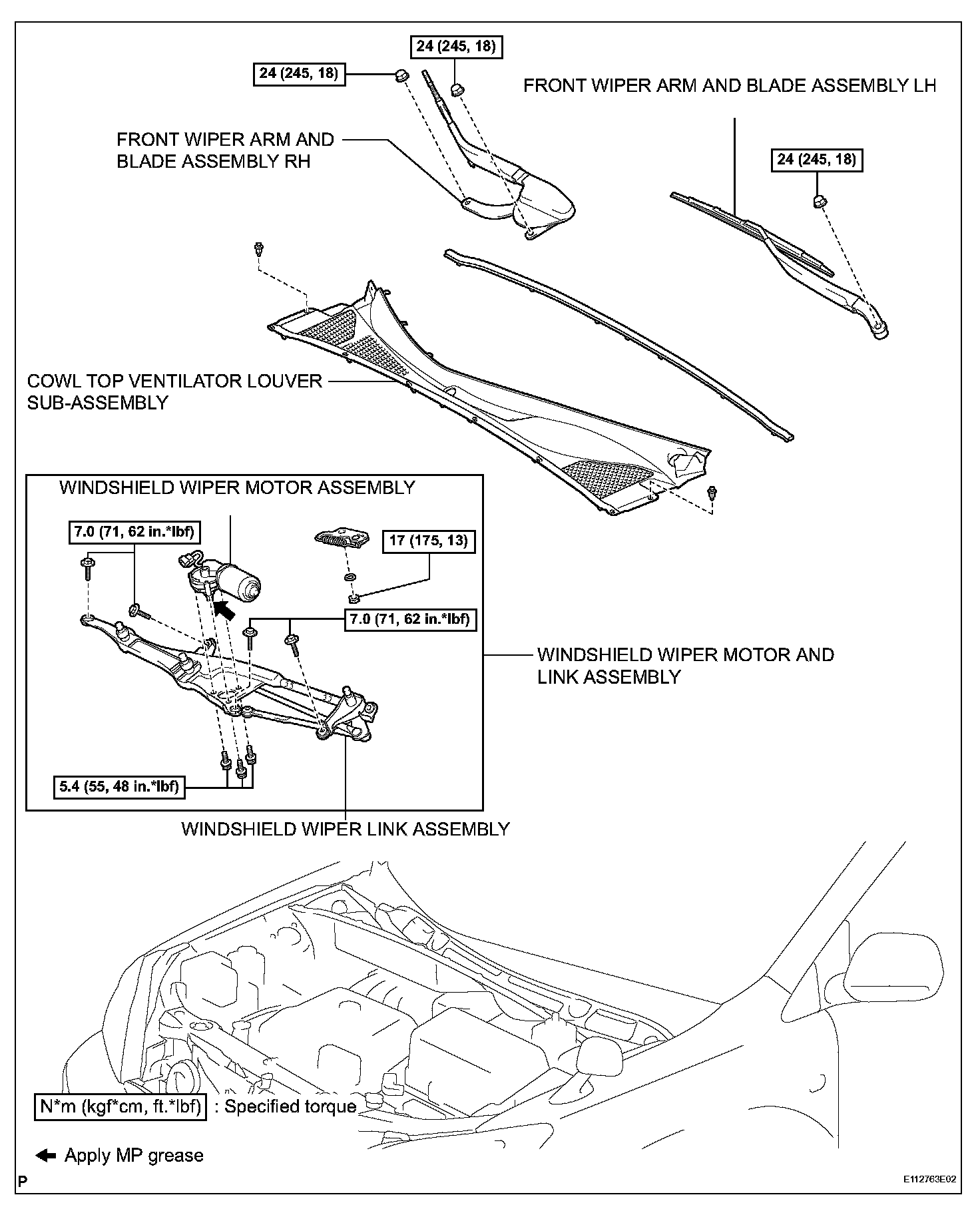 24 (245, 18)

24 (245, 18)

FRONT WIPER ARM AND BLADE ASSEMBLY LH

FRONT WIPER ARM AND BLADE ASSEMBLY RH

24 (245, 18)

COWL TOP VENTILATOR LOUVER SUB-ASSEMBLY

WINDSHIELD WIPER MOTOR ASSEMBLY

7.0 (71, 62 in.*lbf)

17 (175, 13)

7.0 (71, 62 in.*lbf)

WINDSHIELD WIPER MOTOR AND LINK ASSEMBLY

5.4 (55, 48 in.*lbf)

WINDSHIELD WIPER LINK ASSEMBLY

N*m (kgf*cm, ft.*lbf) : Specified torque

Apply MP grease

P

E112763E02