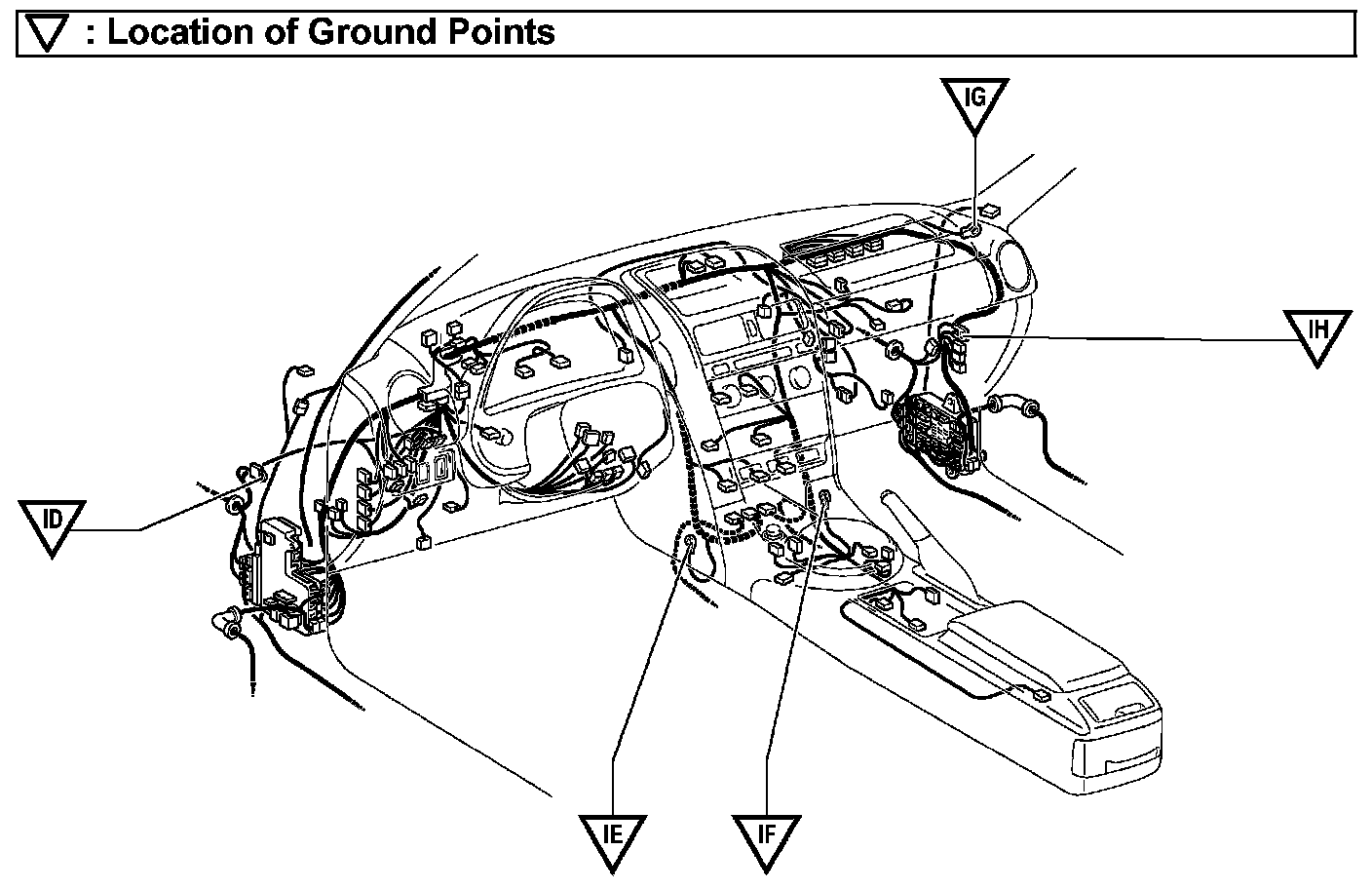 ▽ : Location of Ground Points

IG

IH

ID

IE

IF