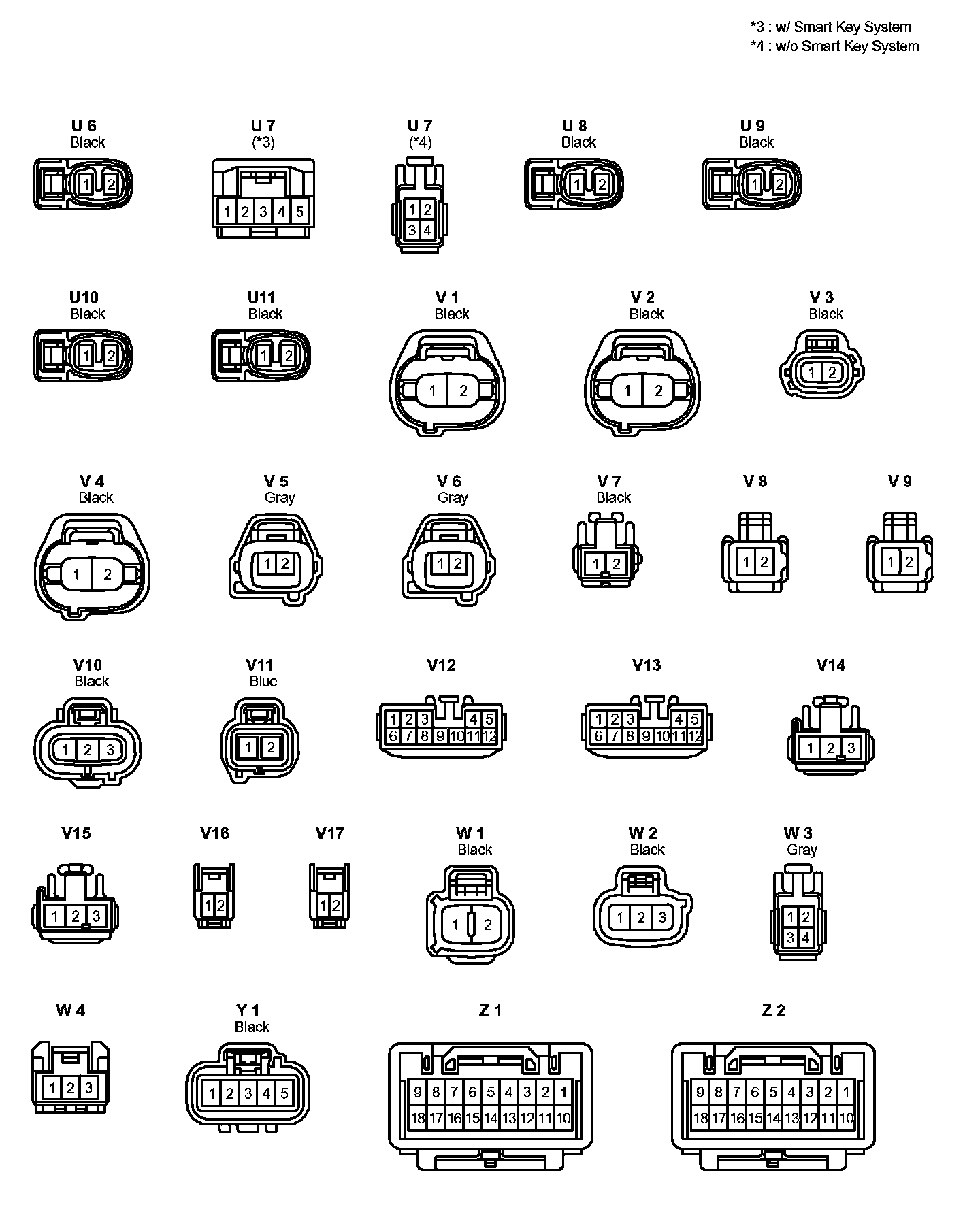 *3 : w/ Smart Key System
*4 : w/o Smart Key System

U 6
Black
1 2

U 7
(*3)
1 2 3 4 5

U 7
(*4)
1 2
3 4

U 8
Black
1 2

U 9
Black
1 2

U10
Black
1 2

U11
Black
1 2

V 1
Black
1 2

V 2
Black
1 2

V 3
Black
1 2

V 4
Black
1 2

V 5
Gray
1 2

V 6
Gray
1 2

V 7
Black
1 2

V 8
1 2

V 9
1 2

V10
Black
1 2 3

V11
Blue
1 2

V12
1 2 3 4 5
6 7 8 9 10 11 12

V13
1 2 3 4 5
6 7 8 9 10 11 12

V14
1 2 3

V15
1 2 3

V16
1 2

V17
1 2

W 1
Black
1 2

W 2
Black
1 2 3

W 3
Gray
1 2
3 4

W 4
1 2 3

Y 1
Black
1 2 3 4 5

Z 1
9 8 7 6 5 4 3 2 1
18 17 16 15 14 13 12 11 10

Z 2
9 8 7 6 5 4 3 2 1
18 17 16 15 14 13 12 11 10