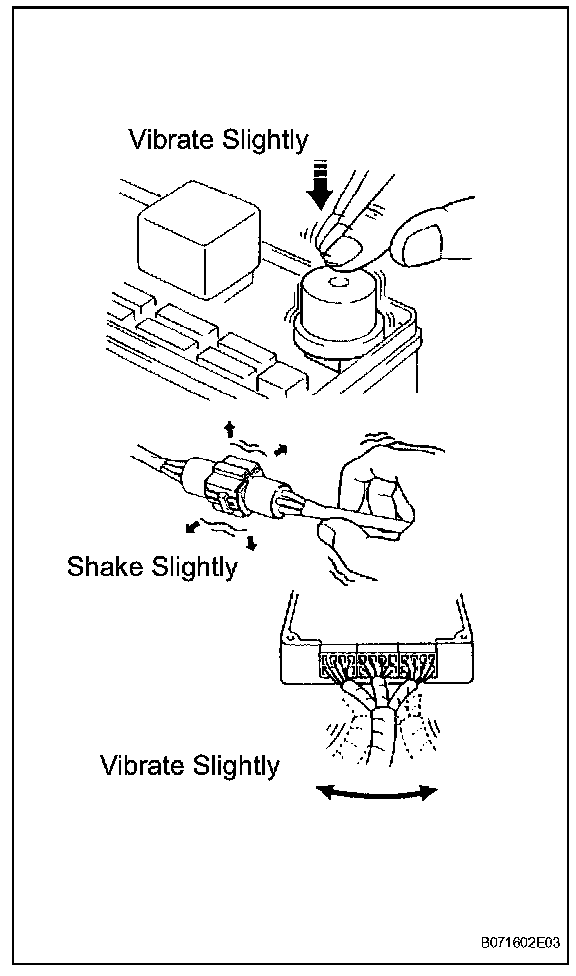 Vibrate Slightly

Shake Slightly

Vibrate Slightly

B071602E03