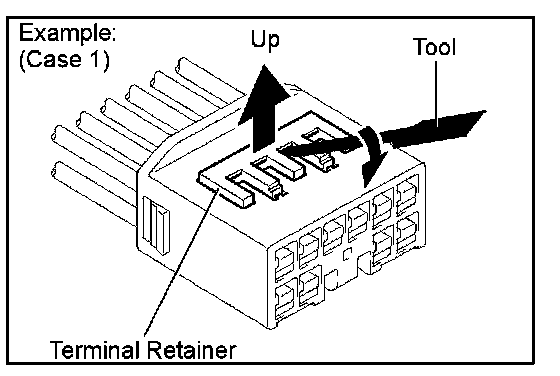 Example:
(Case 1)

Up

Tool

Terminal Retainer