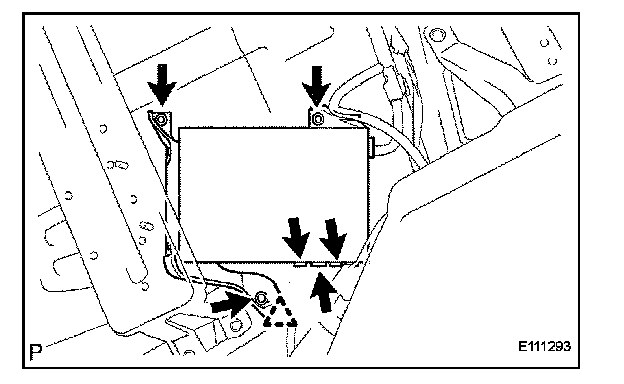 P
E111293