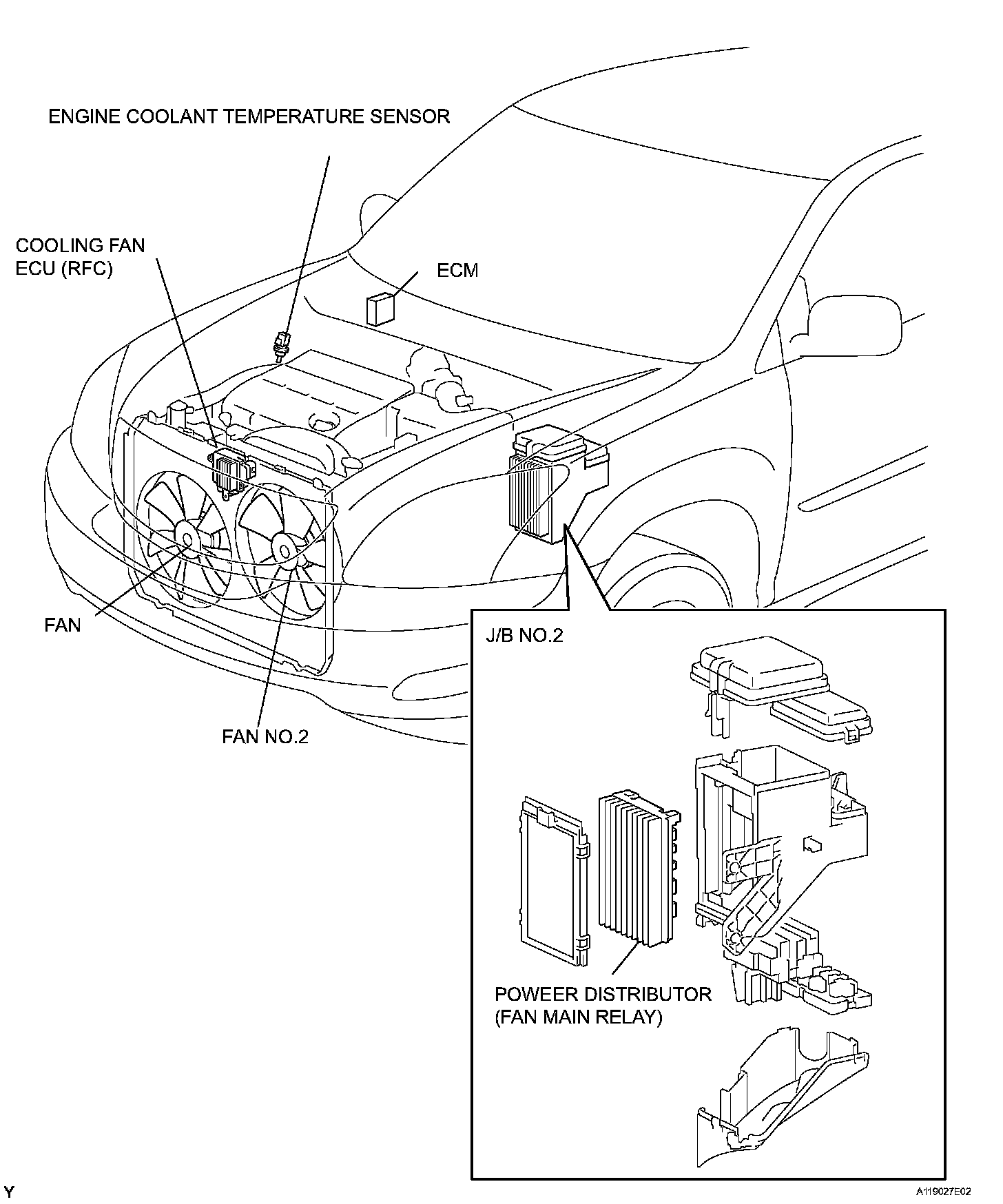 ENGINE COOLANT TEMPERATURE SENSOR

COOLING FAN ECU (RFC)

ECM

FAN

FAN NO.2

J/B NO.2

POWEER DISTRIBUTOR (FAN MAIN RELAY)

Y

A119027E02