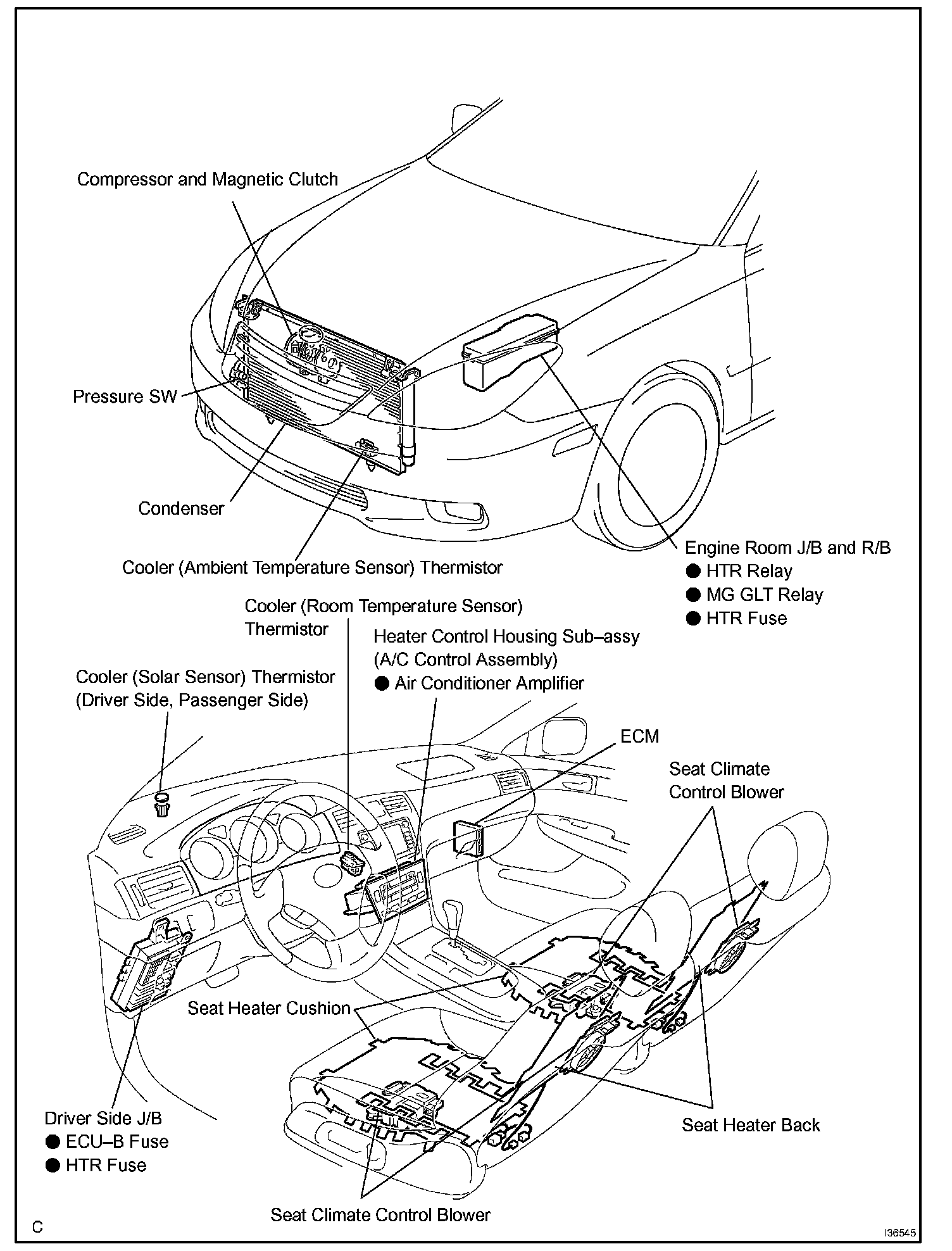 Compressor and Magnetic Clutch

Pressure SW

Condenser

Cooler (Ambient Temperature Sensor) Thermistor

Engine Room J/B and R/B
● HTR Relay
● MG GLT Relay
● HTR Fuse

Cooler (Room Temperature Sensor) Thermistor

Heater Control Housing Sub–assy (A/C Control Assembly)
● Air Conditioner Amplifier

Cooler (Solar Sensor) Thermistor (Driver Side, Passenger Side)

ECM

Seat Climate Control Blower

Seat Heater Cushion

Driver Side J/B
● ECU–B Fuse
● HTR Fuse

Seat Heater Back

Seat Climate Control Blower

C

I36545