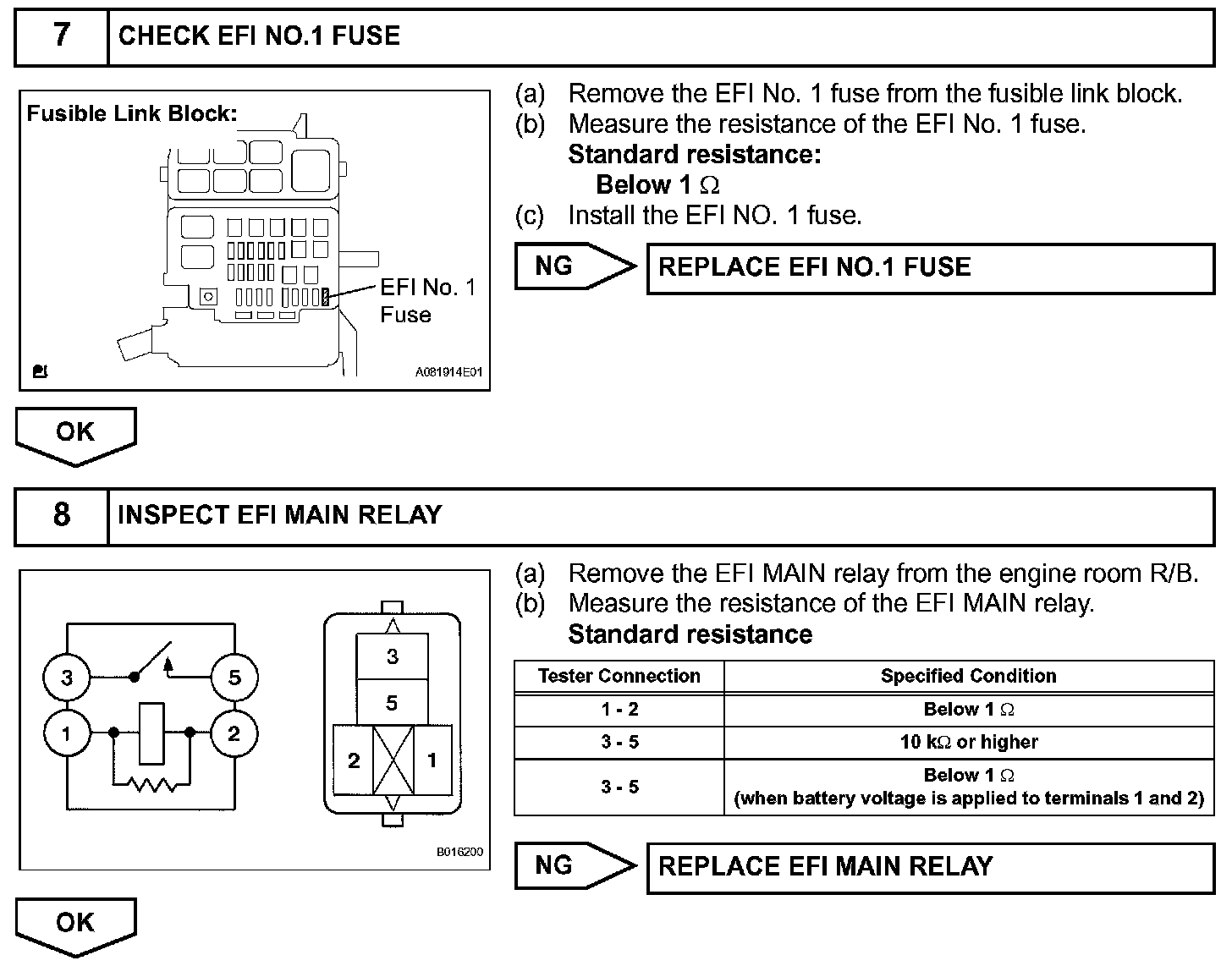 7 CHECK EFI NO.1 FUSE

Fusible Link Block:

EFI No. 1 Fuse

A081914E01

(a) Remove the EFI No. 1 fuse from the fusible link block.
(b) Measure the resistance of the EFI No. 1 fuse.
Standard resistance:
Below 1 $\Omega$
(c) Install the EFI NO. 1 fuse.

NG REPLACE EFI NO.1 FUSE

OK

8 INSPECT EFI MAIN RELAY

3 5 1 2

3 5 2 1

B016200

(a) Remove the EFI MAIN relay from the engine room R/B.
(b) Measure the resistance of the EFI MAIN relay.
Standard resistance

| Tester Connection | Specified Condition |
|---|---|
| 1 - 2 | Below 1 $\Omega$ |
| 3 - 5 | 10 k$\Omega$ or higher |
| 3 - 5 | Below 1 $\Omega$ (when battery voltage is applied to terminals 1 and 2) |

NG REPLACE EFI MAIN RELAY

OK