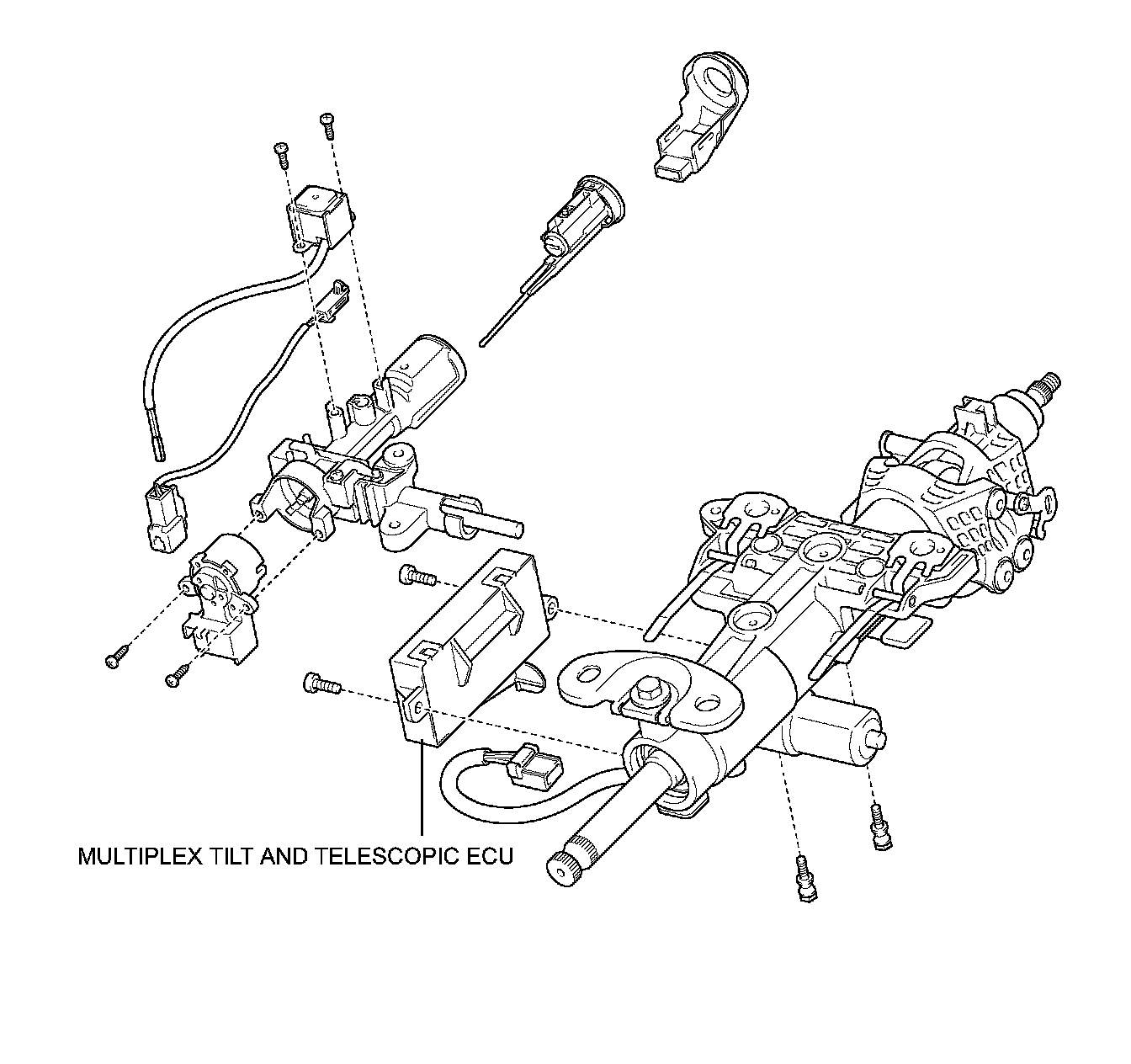 MULTIPLEX TILT AND TELESCOPIC ECU