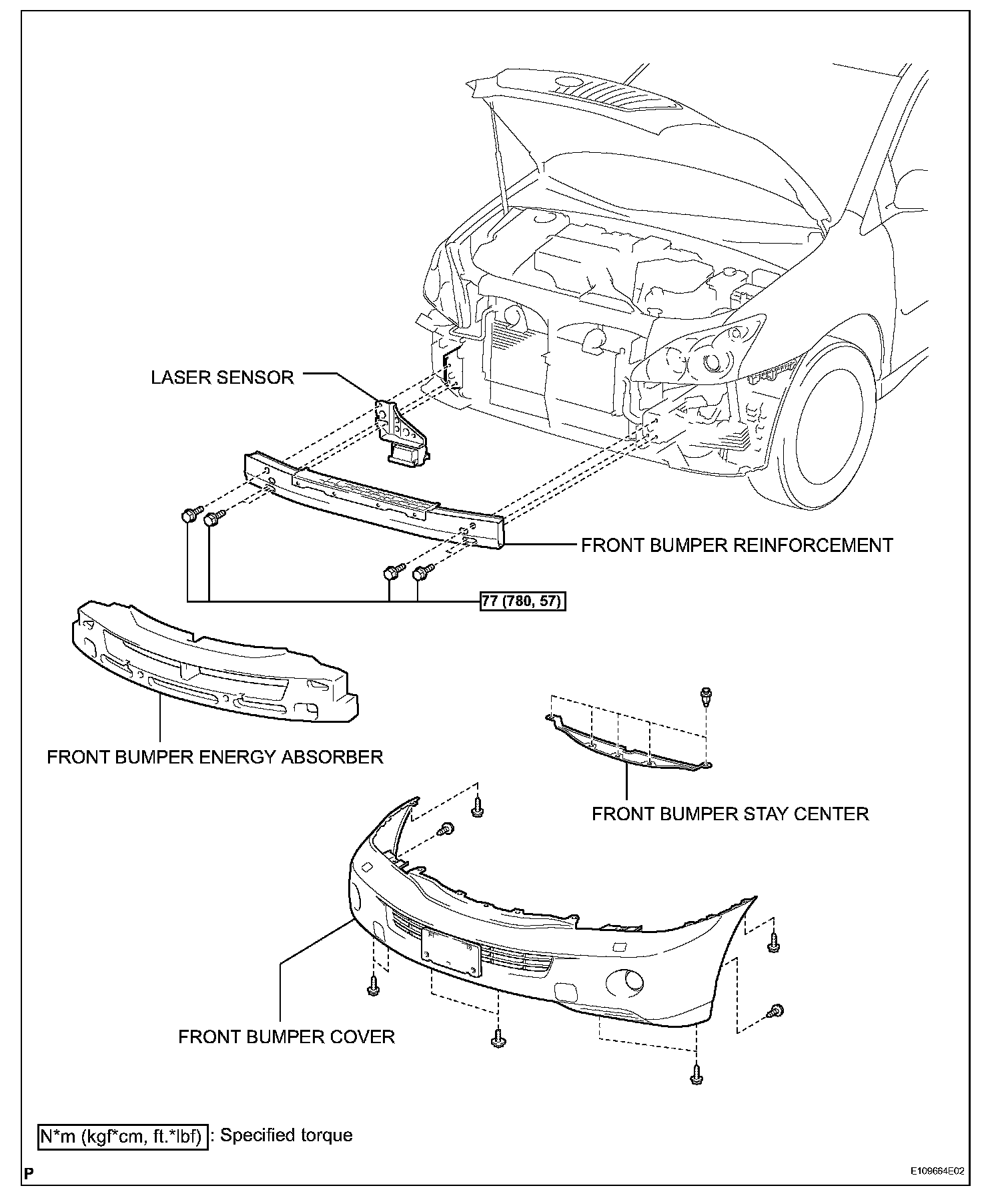 LASER SENSOR

FRONT BUMPER REINFORCEMENT

77 (780, 57)

FRONT BUMPER ENERGY ABSORBER

FRONT BUMPER STAY CENTER

FRONT BUMPER COVER

N*m (kgf*cm, ft.*lbf) : Specified torque

P

E109664E02