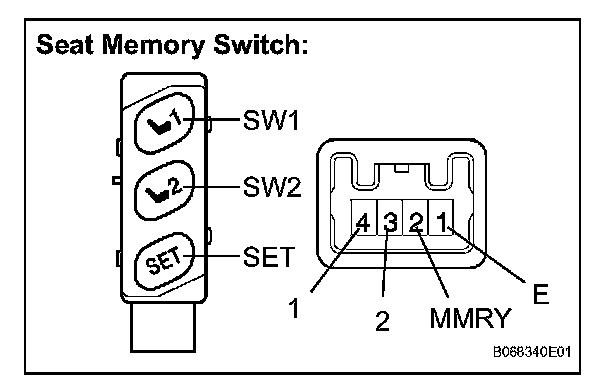 Seat Memory Switch:

1
SW1
2
SW2
SET
SET

4 3 2 1

1
2
MMRY
E

B068340E01