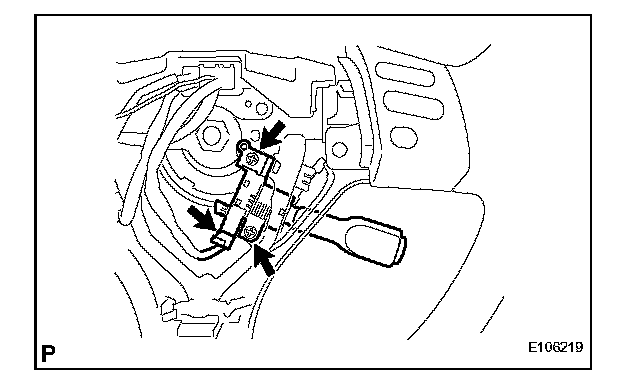 P

E106219