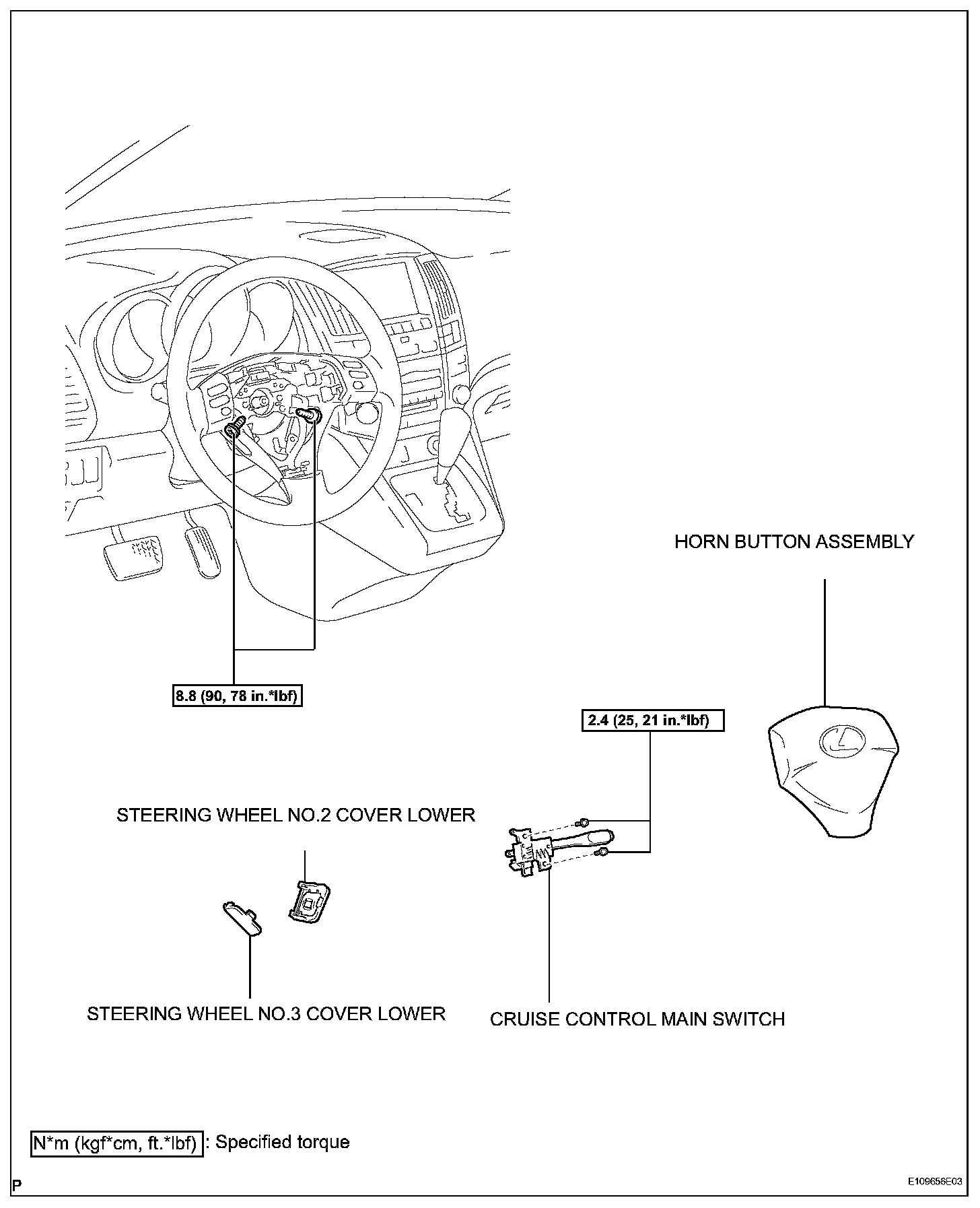 HORN BUTTON ASSEMBLY

8.8 (90, 78 in.*lbf)

2.4 (25, 21 in.*lbf)

STEERING WHEEL NO.2 COVER LOWER

STEERING WHEEL NO.3 COVER LOWER

CRUISE CONTROL MAIN SWITCH

N*m (kgf*cm, ft.*lbf) : Specified torque

P

E109656E03