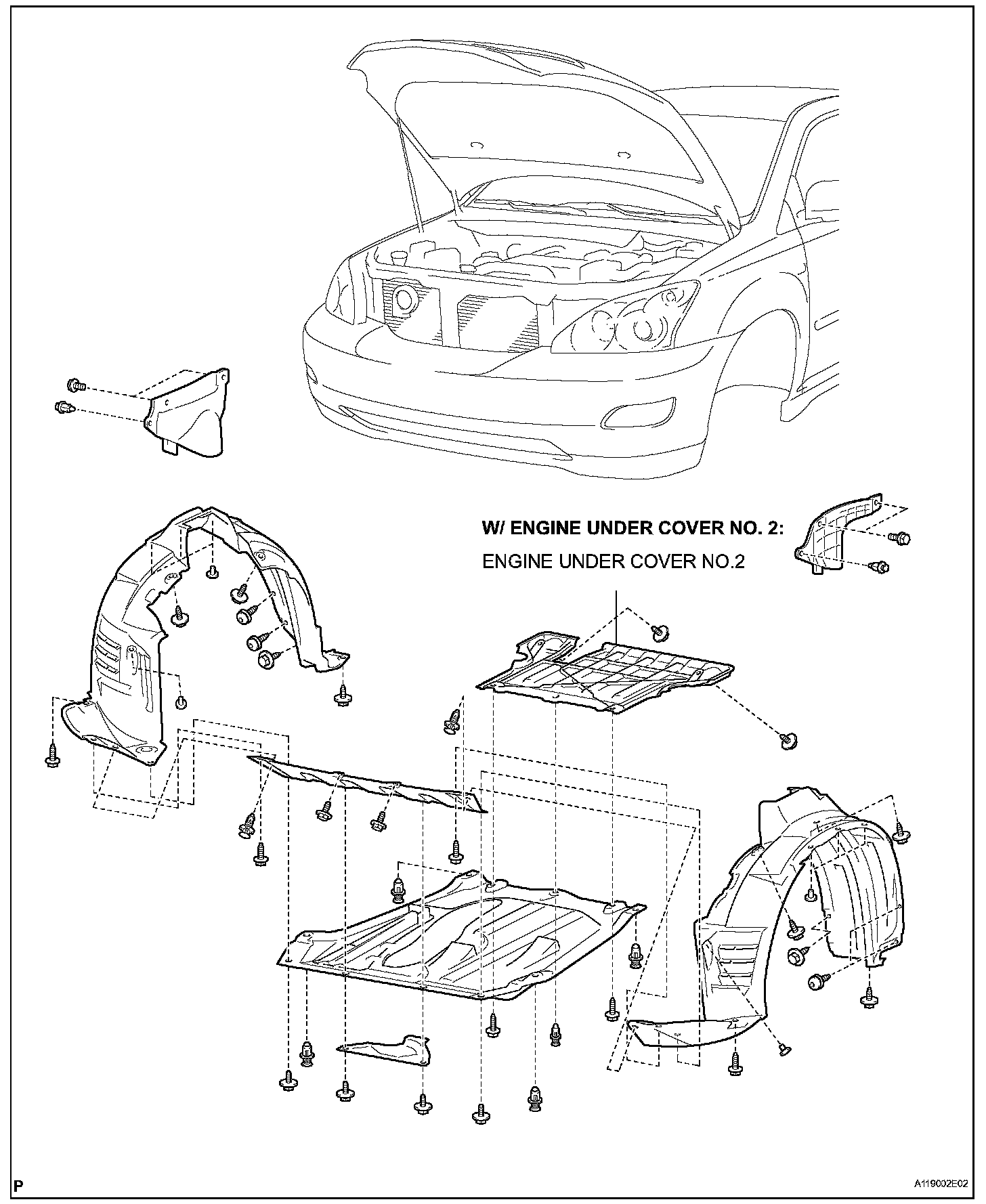 W/ ENGINE UNDER COVER NO. 2:

ENGINE UNDER COVER NO.2

P

A119002E02