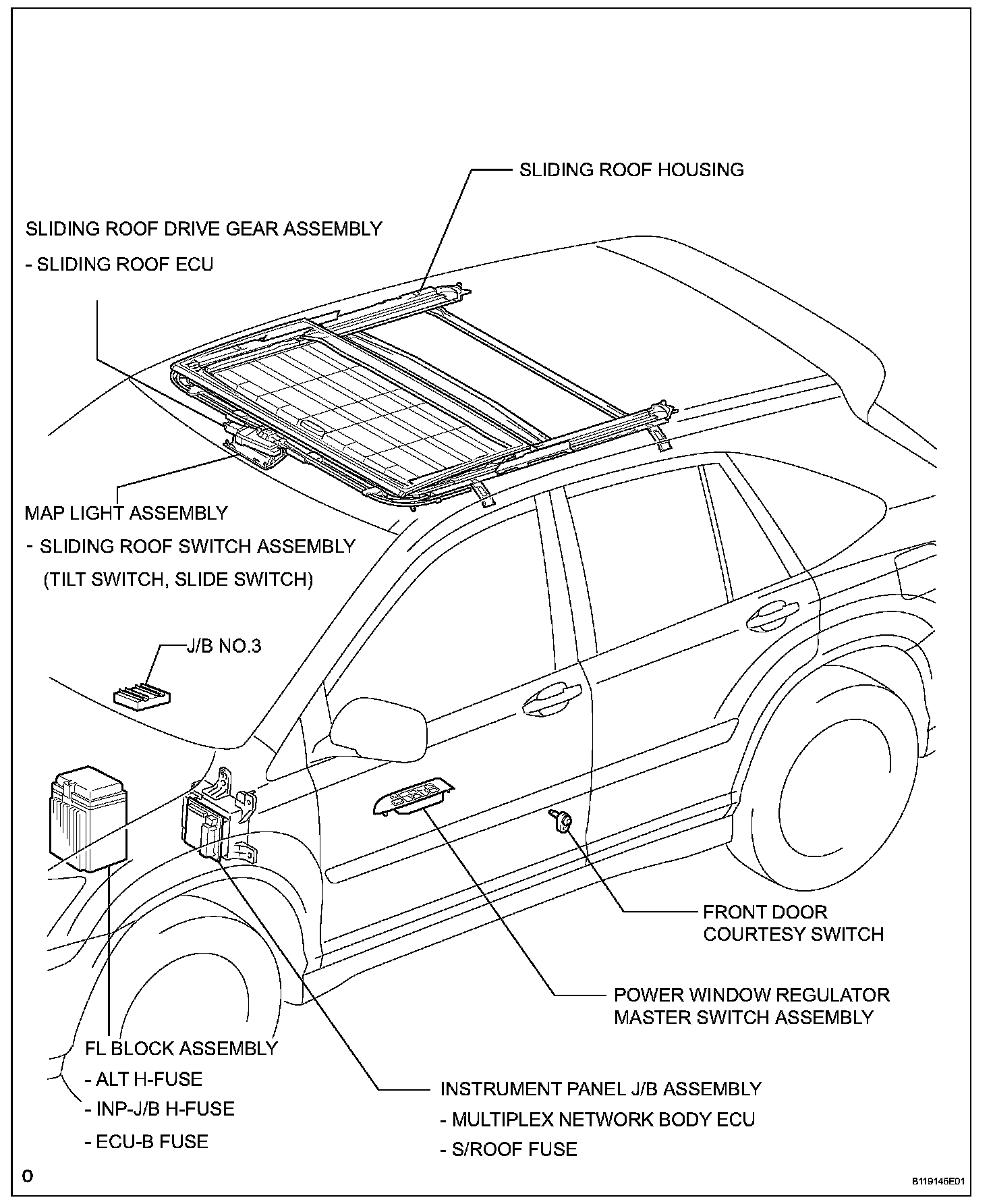 SLIDING ROOF HOUSING

SLIDING ROOF DRIVE GEAR ASSEMBLY
- SLIDING ROOF ECU

MAP LIGHT ASSEMBLY
- SLIDING ROOF SWITCH ASSEMBLY
(TILT SWITCH, SLIDE SWITCH)

J/B NO.3

FRONT DOOR
COURTESY SWITCH

POWER WINDOW REGULATOR
MASTER SWITCH ASSEMBLY

FL BLOCK ASSEMBLY
- ALT H-FUSE
- INP-J/B H-FUSE
- ECU-B FUSE

INSTRUMENT PANEL J/B ASSEMBLY
- MULTIPLEX NETWORK BODY ECU
- S/ROOF FUSE

O

B119145E01