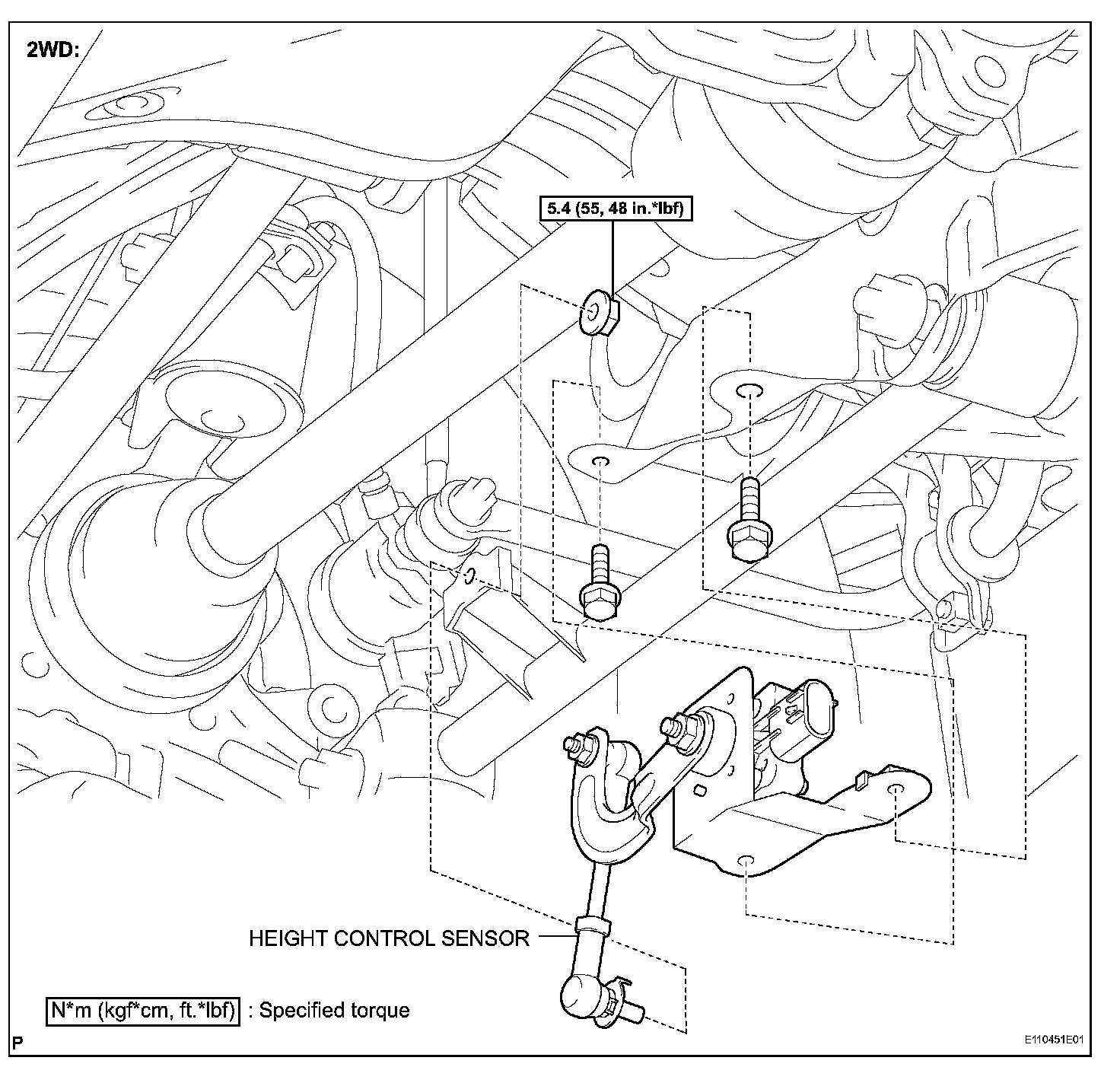 2WD:

5.4 (55, 48 in.*lbf)

HEIGHT CONTROL SENSOR

N*m (kgf*cm, ft.*lbf) : Specified torque

P

E110451E01