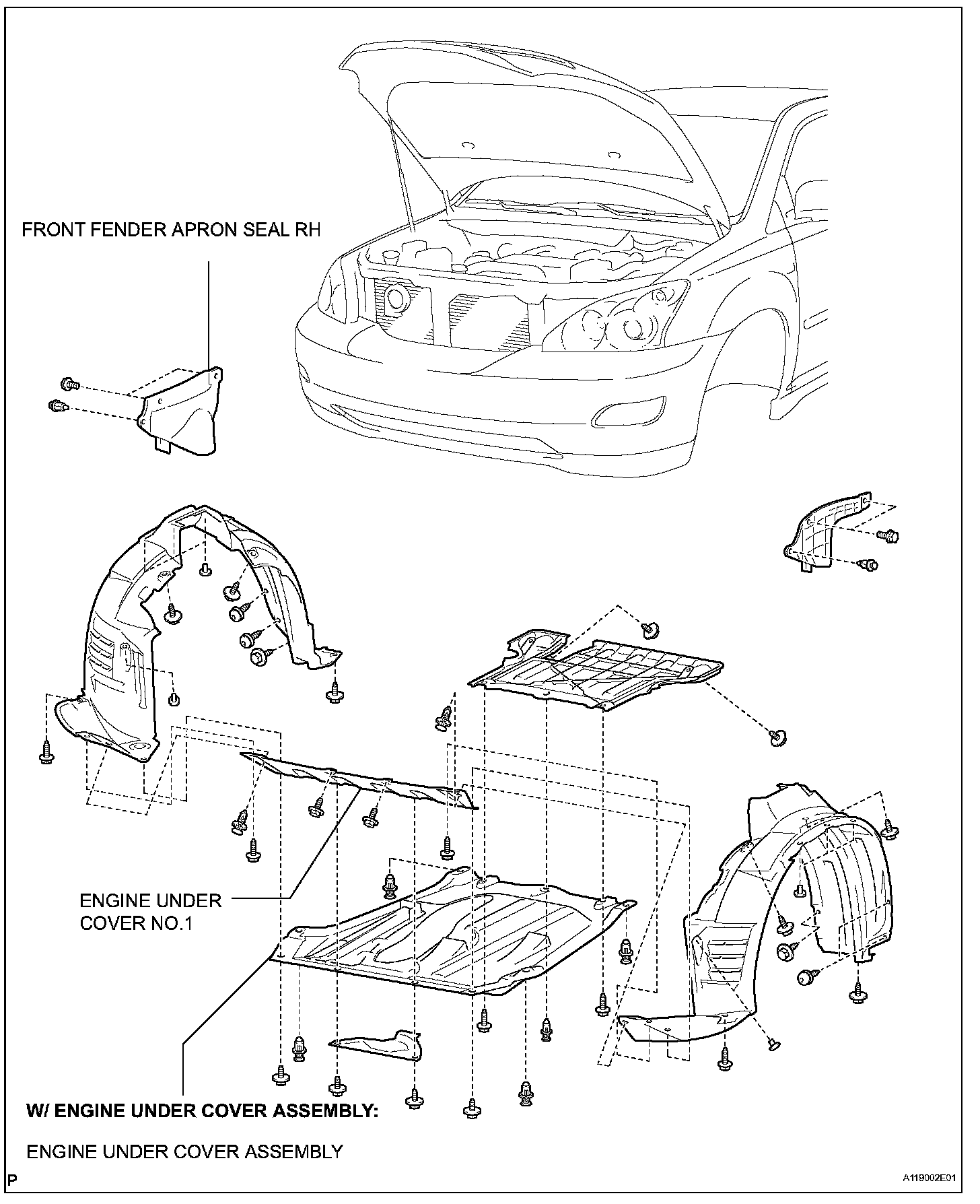 FRONT FENDER APRON SEAL RH

ENGINE UNDER COVER NO.1

W/ ENGINE UNDER COVER ASSEMBLY:

ENGINE UNDER COVER ASSEMBLY

P

A119002E01