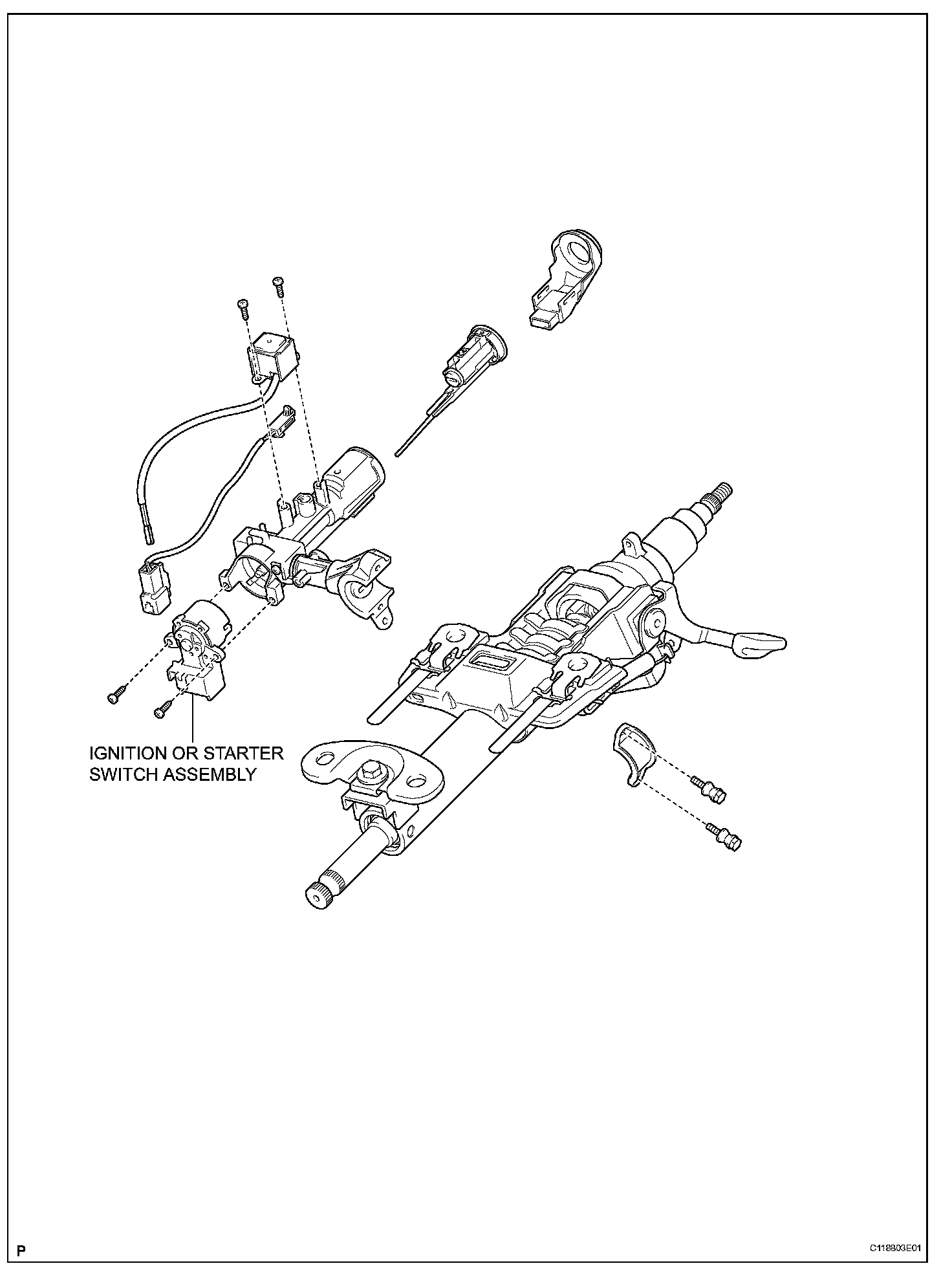 IGNITION OR STARTER SWITCH ASSEMBLY

P

C118803E01