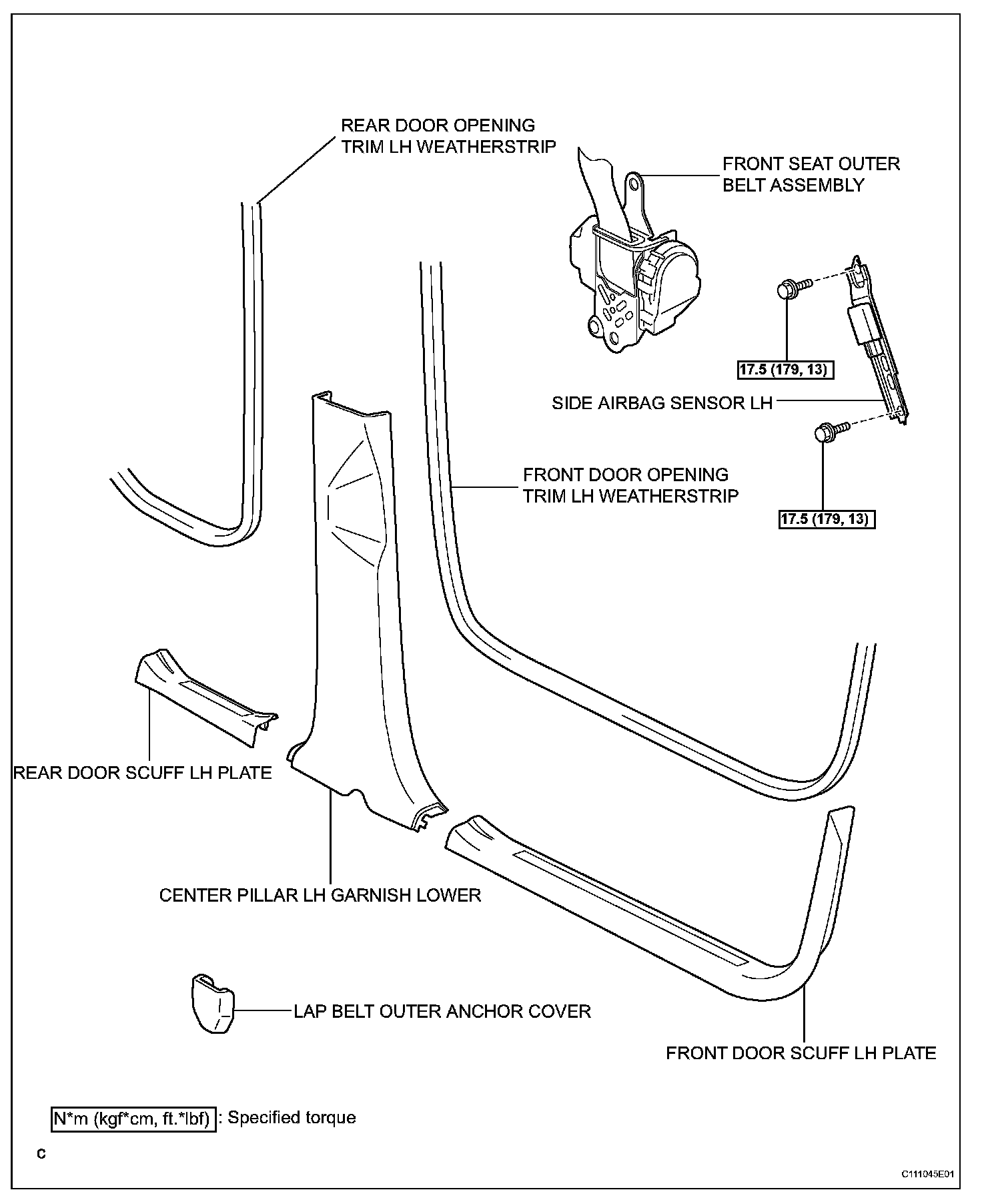 REAR DOOR OPENING TRIM LH WEATHERSTRIP

FRONT SEAT OUTER BELT ASSEMBLY

17.5 (179, 13)

SIDE AIRBAG SENSOR LH

FRONT DOOR OPENING TRIM LH WEATHERSTRIP

17.5 (179, 13)

REAR DOOR SCUFF LH PLATE

CENTER PILLAR LH GARNISH LOWER

LAP BELT OUTER ANCHOR COVER

FRONT DOOR SCUFF LH PLATE

N*m (kgf*cm, ft.*lbf) : Specified torque

C

C111045E01