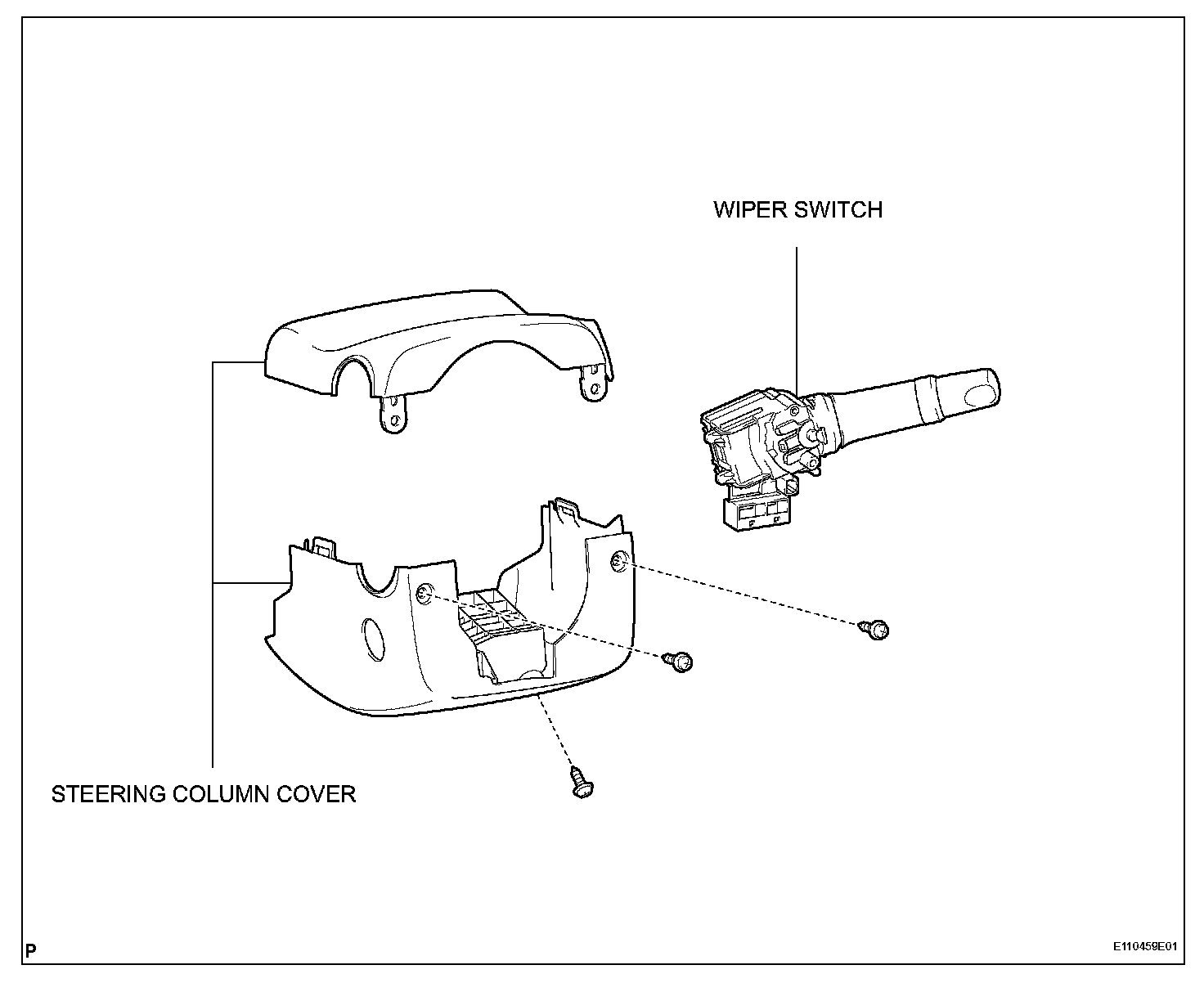 WIPER SWITCH

STEERING COLUMN COVER

P

E110459E01