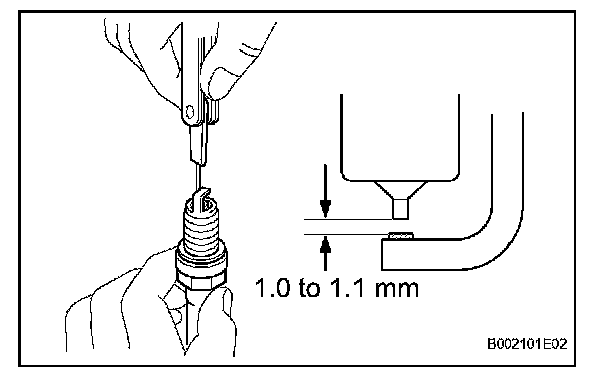 1.0 to 1.1 mm

B002101E02