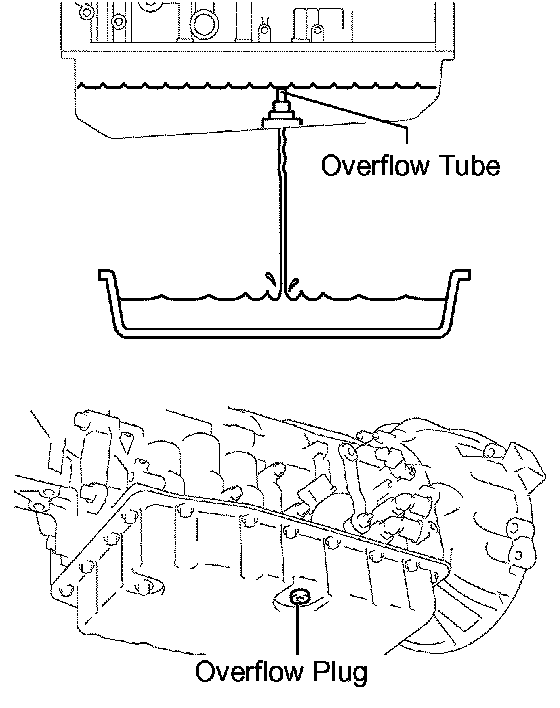 Overflow Tube

Overflow Plug