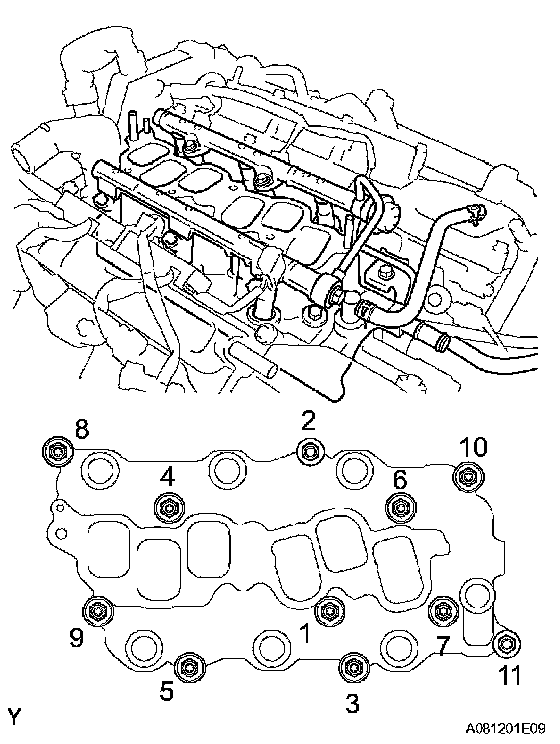 8
2
10
4
6
9
1
7
11
5
3
Y
A081201E09