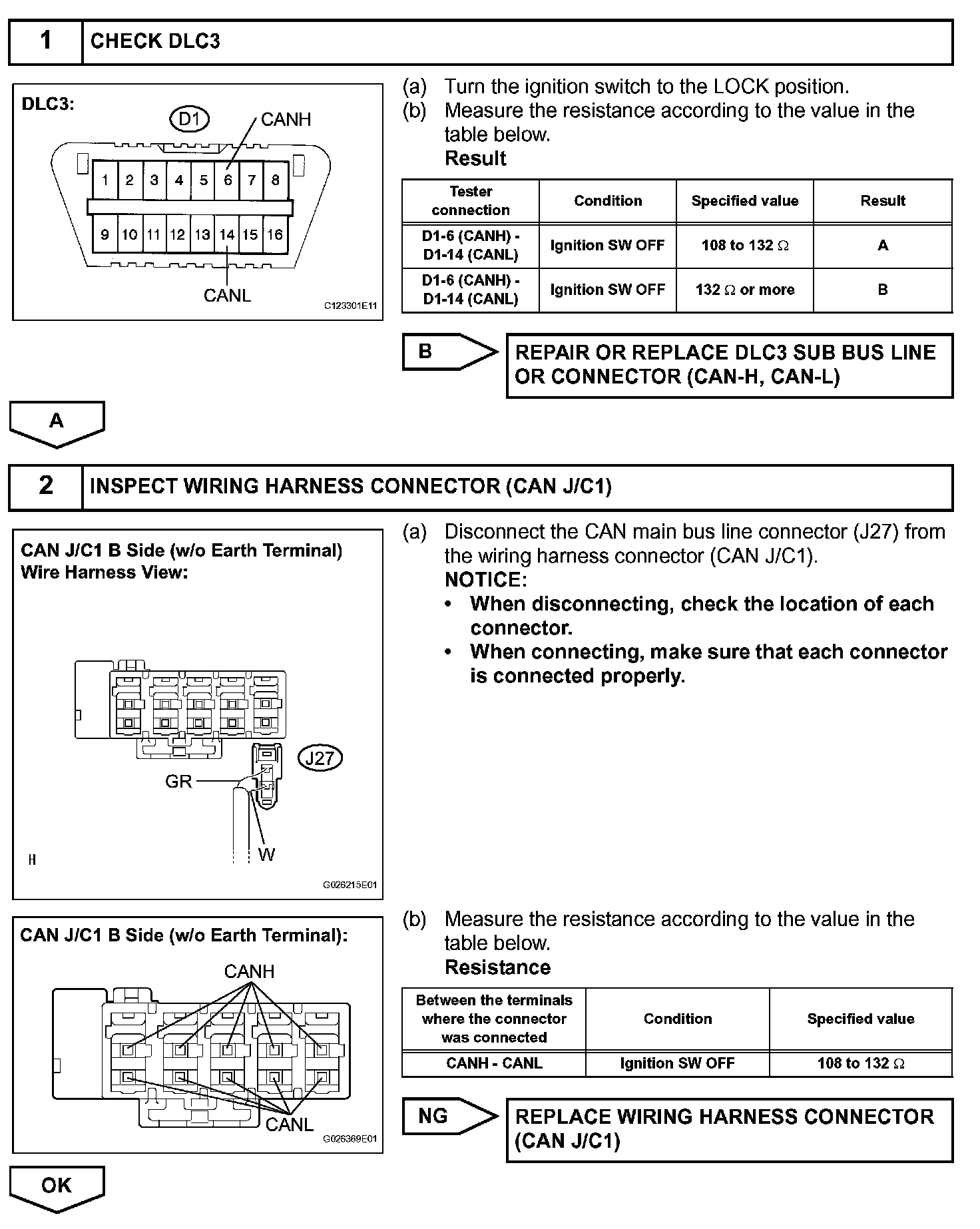 1 CHECK DLC3

DLC3:

D1

CANH

1 2 3 4 5 6 7 8

9 10 11 12 13 14 15 16

CANL

C123301E11

(a) Turn the ignition switch to the LOCK position.

(b) Measure the resistance according to the value in the table below.

Result

| Tester connection | Condition | Specified value | Result |
|---|---|---|---|
| D1-6 (CANH) - D1-14 (CANL) | Ignition SW OFF | 108 to 132 $\Omega$ | A |
| D1-6 (CANH) - D1-14 (CANL) | Ignition SW OFF | 132 $\Omega$ or more | B |

B

REPAIR OR REPLACE DLC3 SUB BUS LINE OR CONNECTOR (CAN-H, CAN-L)

A

2 INSPECT WIRING HARNESS CONNECTOR (CAN J/C1)

CAN J/C1 B Side (w/o Earth Terminal) Wire Harness View:

J27

GR

W

H

G026215E01

(a) Disconnect the CAN main bus line connector (J27) from the wiring harness connector (CAN J/C1).

NOTICE:

• When disconnecting, check the location of each connector.

• When connecting, make sure that each connector is connected properly.

CAN J/C1 B Side (w/o Earth Terminal):

CANH

CANL

G026369E01

(b) Measure the resistance according to the value in the table below.

Resistance

| Between the terminals where the connector was connected | Condition | Specified value |
|---|---|---|
| CANH - CANL | Ignition SW OFF | 108 to 132 $\Omega$ |

NG

REPLACE WIRING HARNESS CONNECTOR (CAN J/C1)

OK