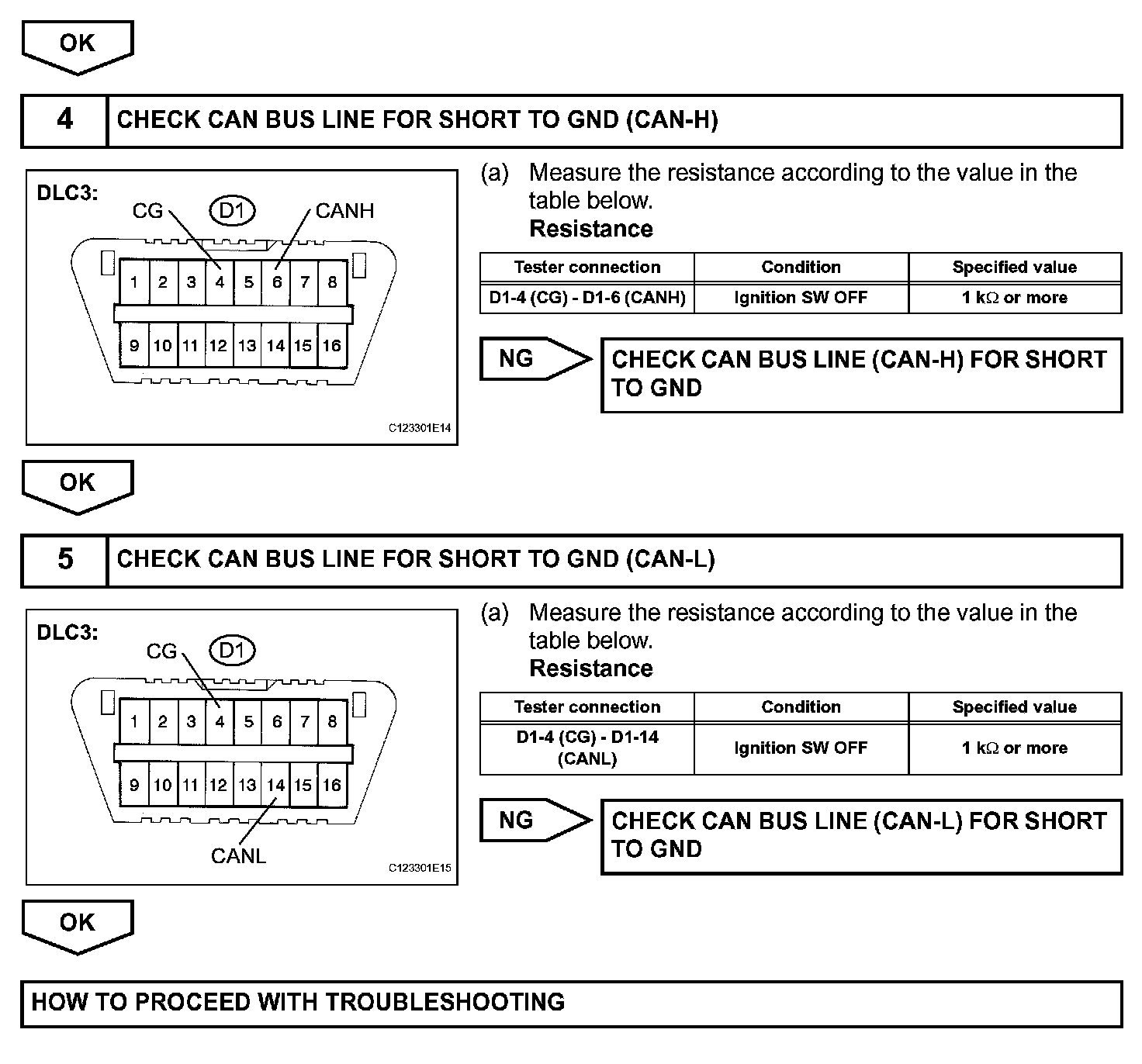 OK

4 CHECK CAN BUS LINE FOR SHORT TO GND (CAN-H)

DLC3:
CG
D1
CANH
1 2 3 4 5 6 7 8
9 10 11 12 13 14 15 16
C123301E14

(a) Measure the resistance according to the value in the table below.
Resistance

| Tester connection | Condition | Specified value |
|---|---|---|
| D1-4 (CG) - D1-6 (CANH) | Ignition SW OFF | 1 k$\Omega$ or more |

NG
CHECK CAN BUS LINE (CAN-H) FOR SHORT TO GND

OK

5 CHECK CAN BUS LINE FOR SHORT TO GND (CAN-L)

DLC3:
CG
D1
1 2 3 4 5 6 7 8
9 10 11 12 13 14 15 16
CANL
C123301E15

(a) Measure the resistance according to the value in the table below.
Resistance

| Tester connection | Condition | Specified value |
|---|---|---|
| D1-4 (CG) - D1-14 (CANL) | Ignition SW OFF | 1 k$\Omega$ or more |

NG
CHECK CAN BUS LINE (CAN-L) FOR SHORT TO GND

OK

HOW TO PROCEED WITH TROUBLESHOOTING