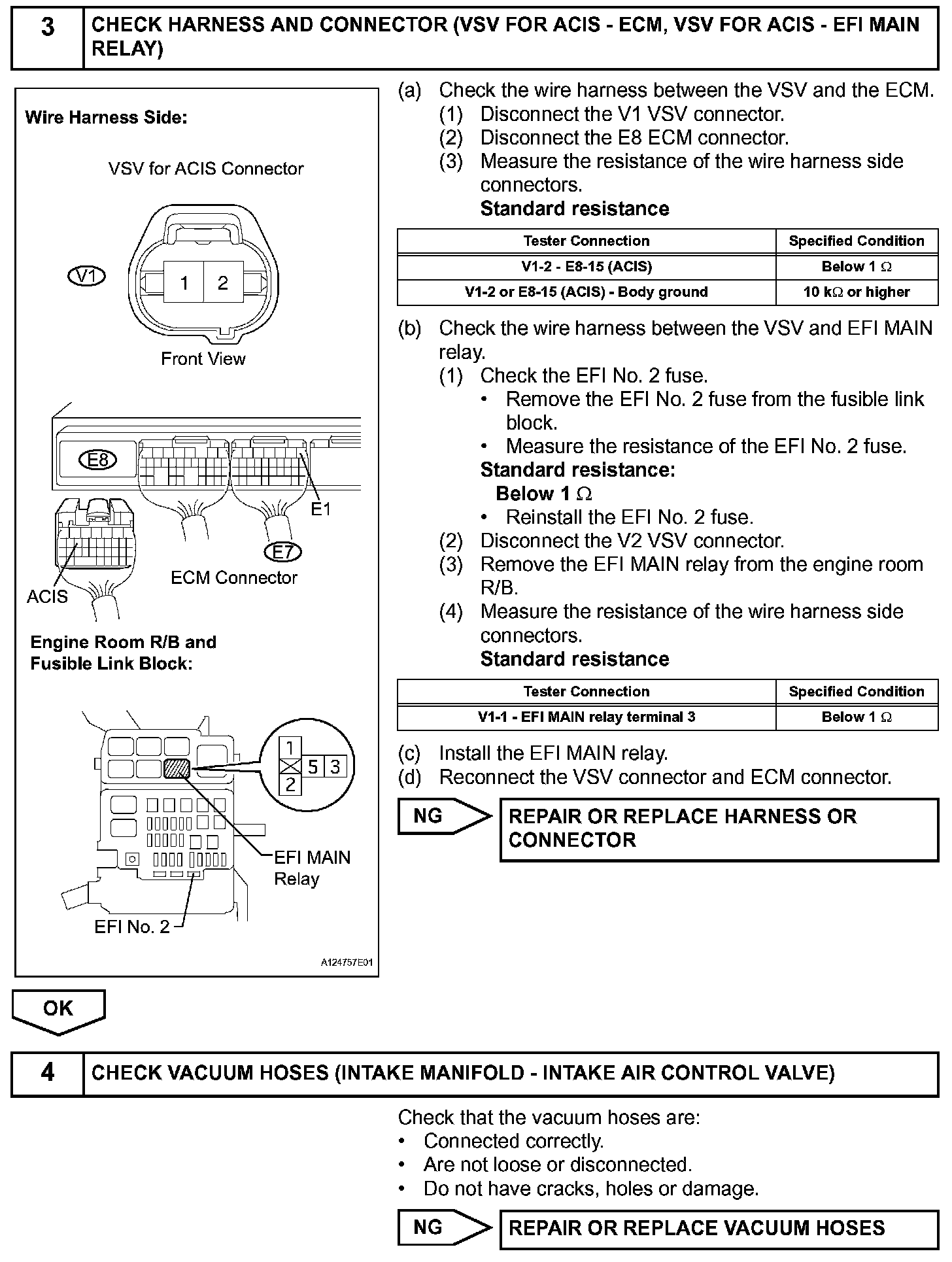 3 CHECK HARNESS AND CONNECTOR (VSV FOR ACIS - ECM, VSV FOR ACIS - EFI MAIN RELAY)

Wire Harness Side:

VSV for ACIS Connector

V1

1 2

Front View

E8

E1

E7

ECM Connector

ACIS

Engine Room R/B and Fusible Link Block:

1
5 3
2

EFI MAIN Relay

EFI No. 2

A124757E01

(a) Check the wire harness between the VSV and the ECM.
(1) Disconnect the V1 VSV connector.
(2) Disconnect the E8 ECM connector.
(3) Measure the resistance of the wire harness side connectors.
Standard resistance

| Tester Connection | Specified Condition |
|---|---|
| V1-2 - E8-15 (ACIS) | Below 1 $\Omega$ |
| V1-2 or E8-15 (ACIS) - Body ground | 10 k$\Omega$ or higher |

(b) Check the wire harness between the VSV and EFI MAIN relay.
(1) Check the EFI No. 2 fuse.
• Remove the EFI No. 2 fuse from the fusible link block.
• Measure the resistance of the EFI No. 2 fuse.
Standard resistance:
Below 1 $\Omega$
• Reinstall the EFI No. 2 fuse.
(2) Disconnect the V2 VSV connector.
(3) Remove the EFI MAIN relay from the engine room R/B.
(4) Measure the resistance of the wire harness side connectors.
Standard resistance

| Tester Connection | Specified Condition |
|---|---|
| V1-1 - EFI MAIN relay terminal 3 | Below 1 $\Omega$ |

(c) Install the EFI MAIN relay.
(d) Reconnect the VSV connector and ECM connector.

NG REPAIR OR REPLACE HARNESS OR CONNECTOR

OK

4 CHECK VACUUM HOSES (INTAKE MANIFOLD - INTAKE AIR CONTROL VALVE)

Check that the vacuum hoses are:
• Connected correctly.
• Are not loose or disconnected.
• Do not have cracks, holes or damage.

NG REPAIR OR REPLACE VACUUM HOSES