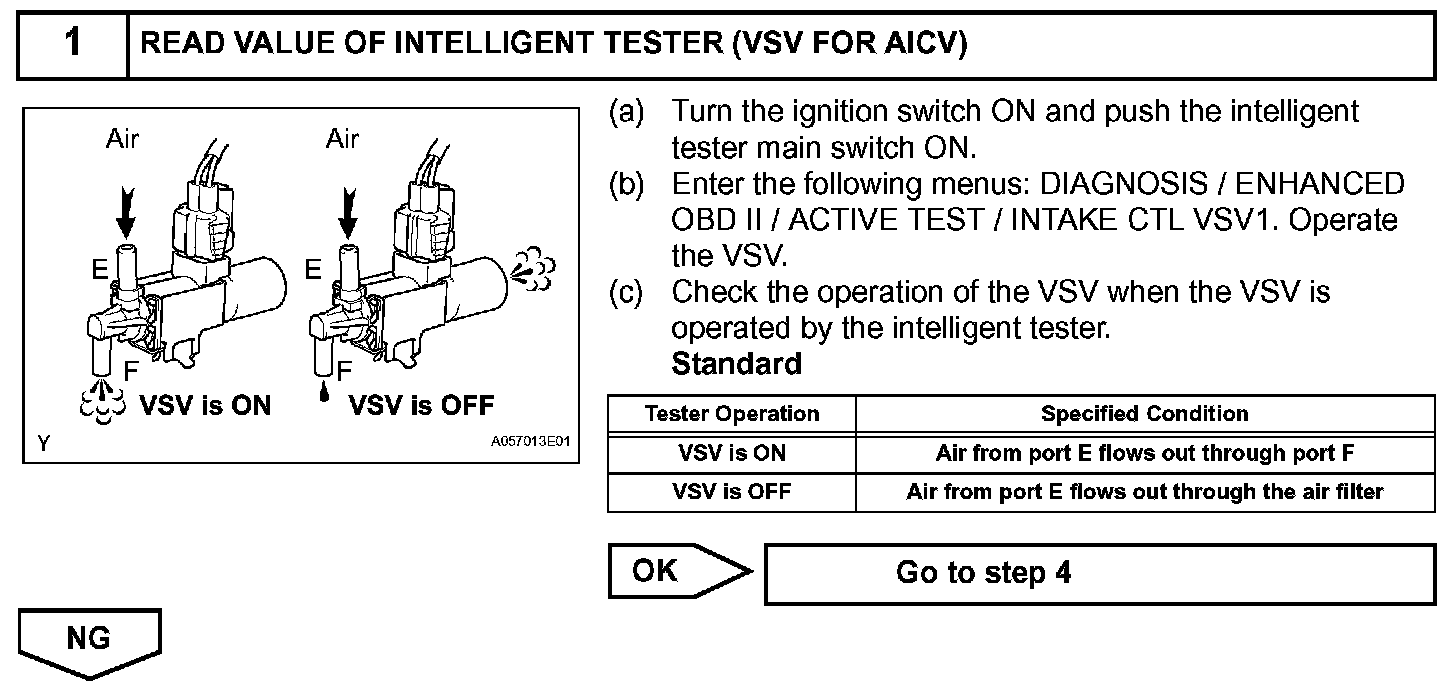 1 READ VALUE OF INTELLIGENT TESTER (VSV FOR AICV)

Air
E
F
VSV is ON
Air
E
F
VSV is OFF
Y
A057013E01

(a) Turn the ignition switch ON and push the intelligent tester main switch ON.
(b) Enter the following menus: DIAGNOSIS / ENHANCED OBD II / ACTIVE TEST / INTAKE CTL VSV1. Operate the VSV.
(c) Check the operation of the VSV when the VSV is operated by the intelligent tester.
Standard

| Tester Operation | Specified Condition |
|---|---|
| VSV is ON | Air from port E flows out through port F |
| VSV is OFF | Air from port E flows out through the air filter |

OK
Go to step 4

NG