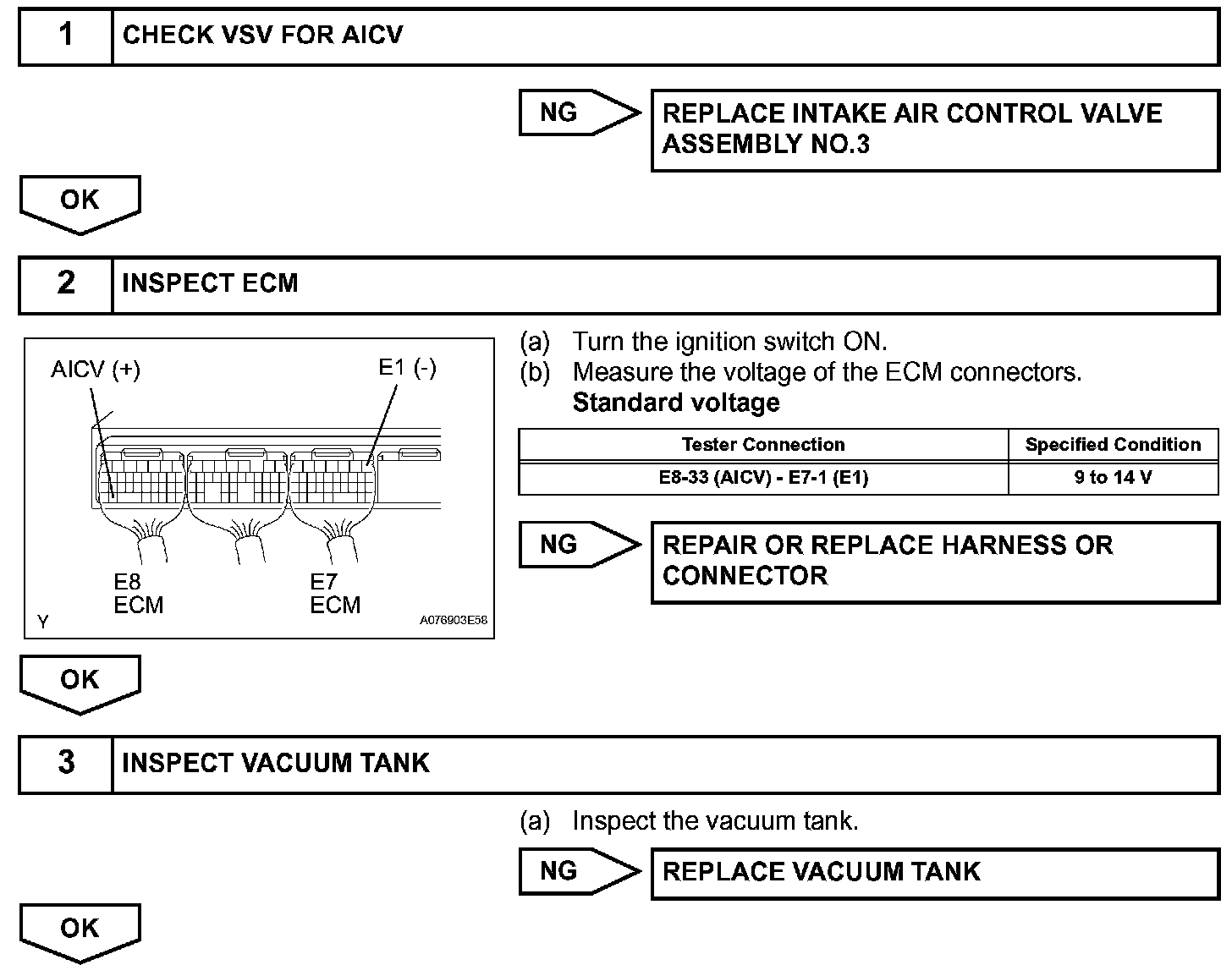 1 CHECK VSV FOR AICV

NG

REPLACE INTAKE AIR CONTROL VALVE ASSEMBLY NO.3

OK

2 INSPECT ECM

AICV (+)

E1 (-)

E8 ECM

E7 ECM

Y

A076903E58

(a) Turn the ignition switch ON.

(b) Measure the voltage of the ECM connectors.

Standard voltage

| Tester Connection | Specified Condition |
|---|---|
| E8-33 (AICV) - E7-1 (E1) | 9 to 14 V |

NG

REPAIR OR REPLACE HARNESS OR CONNECTOR

OK

3 INSPECT VACUUM TANK

(a) Inspect the vacuum tank.

NG

REPLACE VACUUM TANK

OK